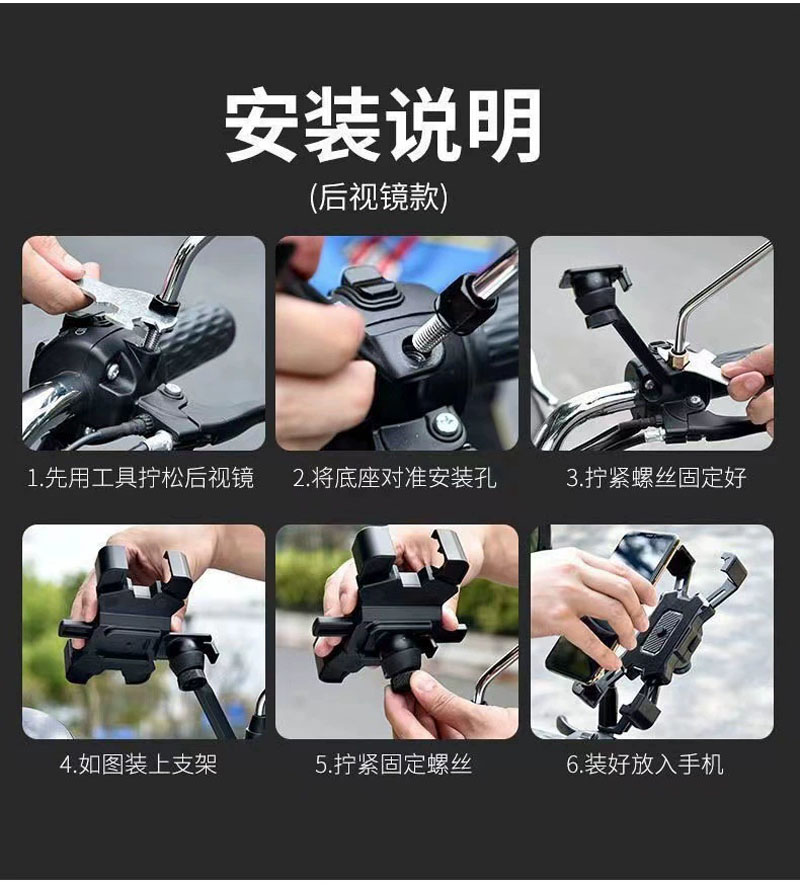 安装说明
(后视镜款)

1.先用工具拧松后视镜

2.将底座对准安装孔

3.拧紧螺丝固定好

4.如图装上支架

5.拧紧固定螺丝

6.装好放入手机