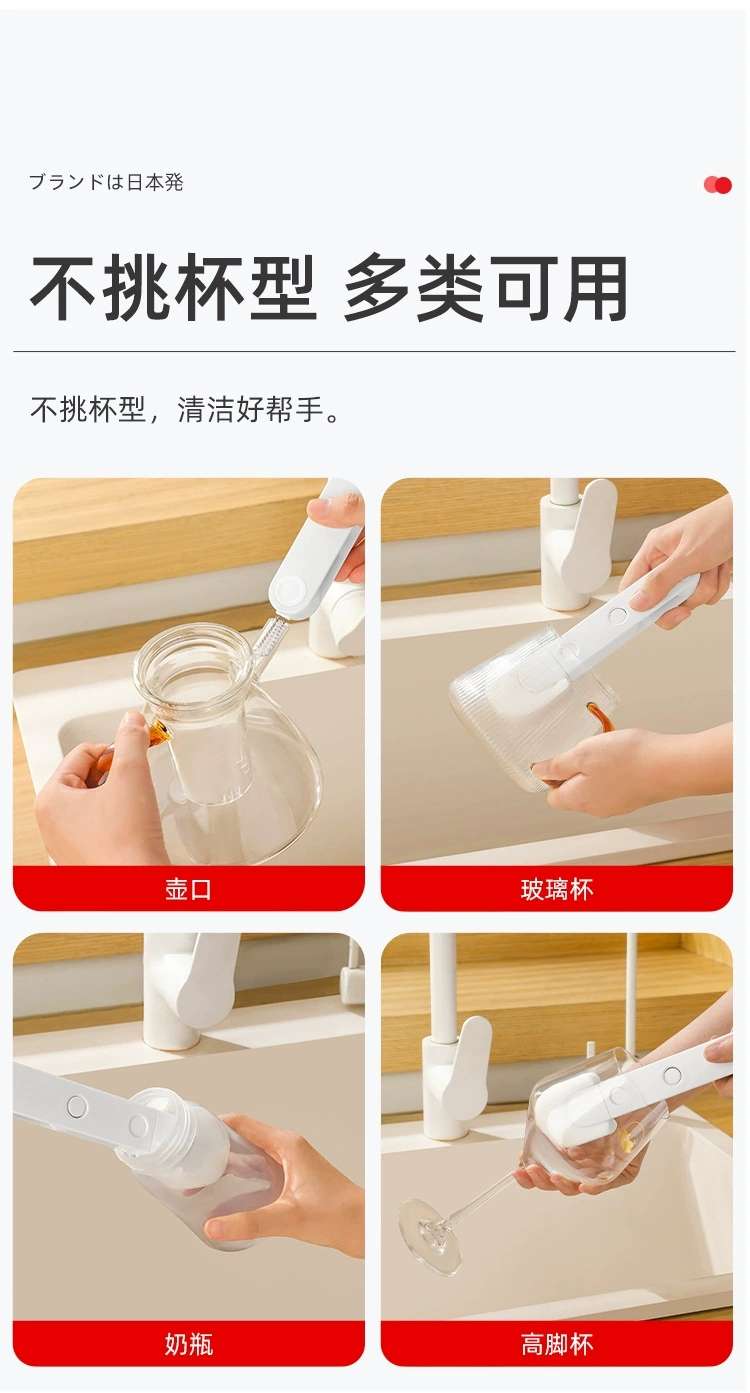 ブランドは日本発

不挑杯型 多类可用

不挑杯型，清洁好帮手。

壶口

玻璃杯

奶瓶

高脚杯