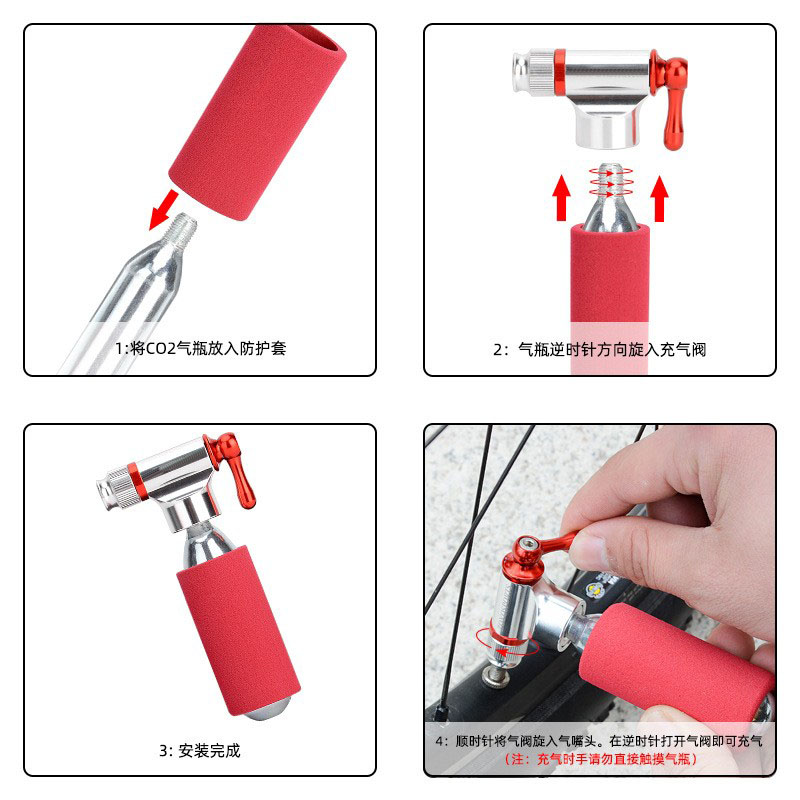 1:将CO2气瓶放入防护套

2：气瓶逆时针方向旋入充气阀

3：安装完成

4：顺时针将气阀旋入气嘴头。在逆时针打开气阀即可充气

（注：充气时手请勿直接触摸气瓶）