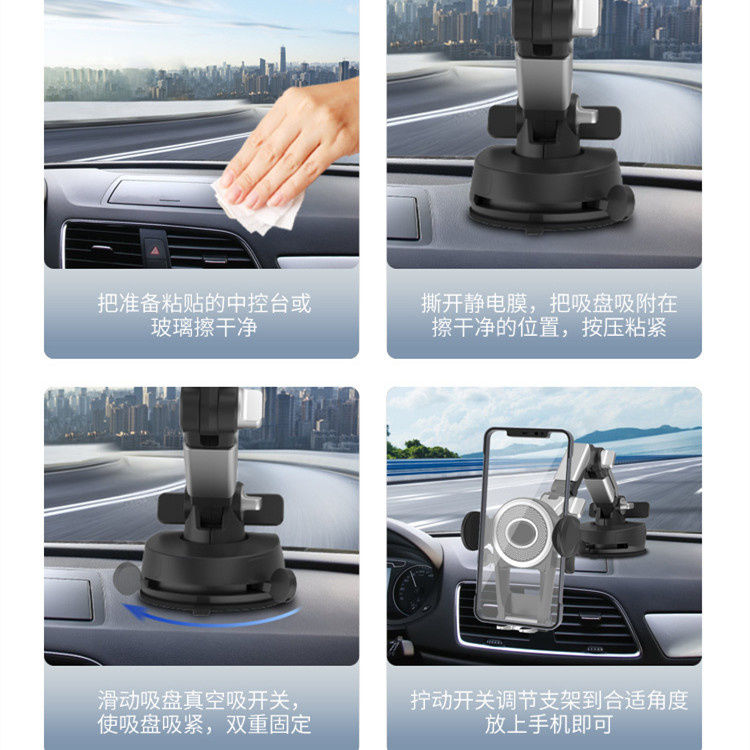 把准备粘贴的中控台或玻璃擦干净

撕开静电膜，把吸盘吸附在擦干净的位置，按压粘紧

滑动吸盘真空吸开关，使吸盘吸紧，双重固定

拧动开关调节支架到合适角度放上手机即可