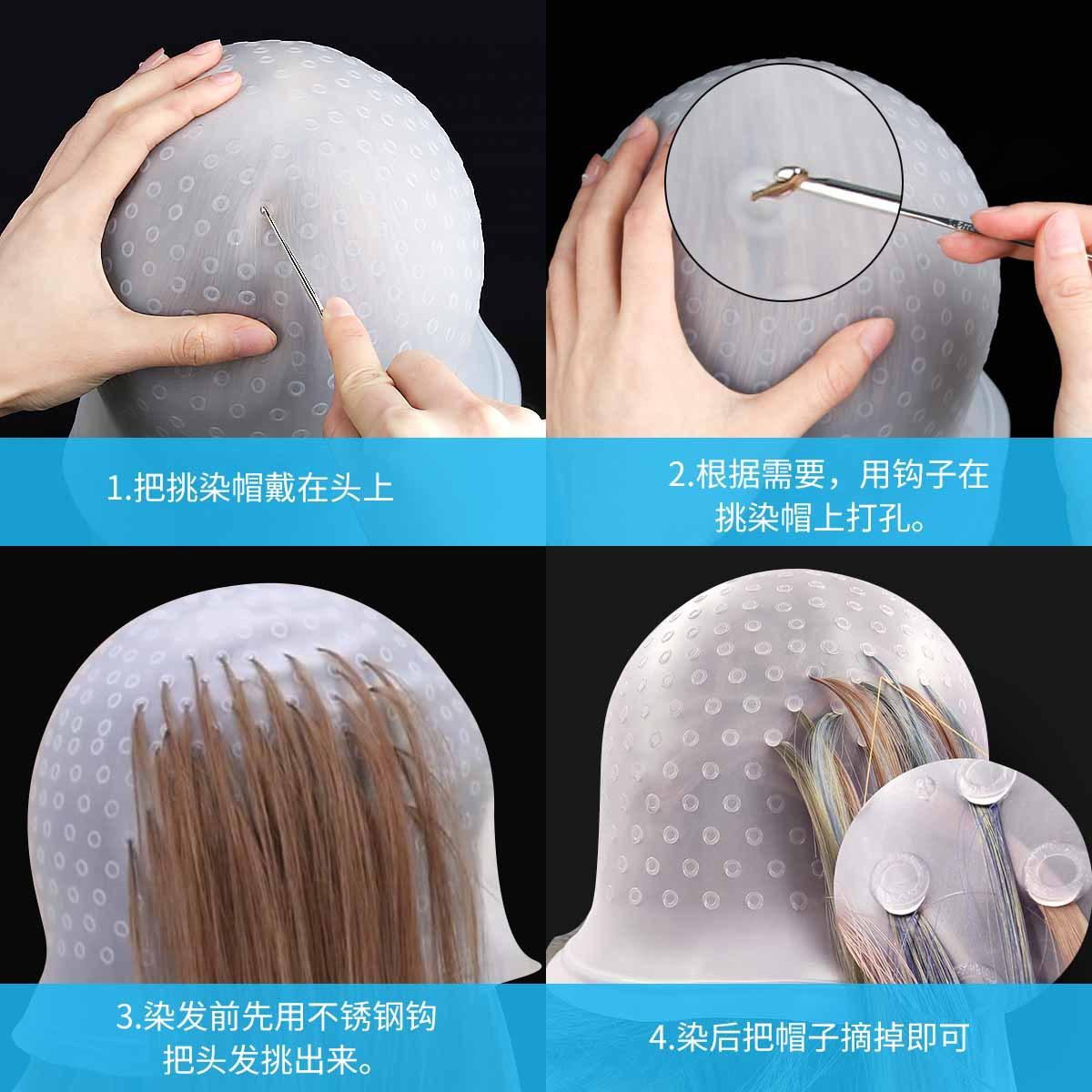 1.把挑染帽戴在头上

2.根据需要，用钩子在挑染帽上打孔。

3.染发前先用不锈钢钩把头发挑出来。

4.染后把帽子摘掉即可