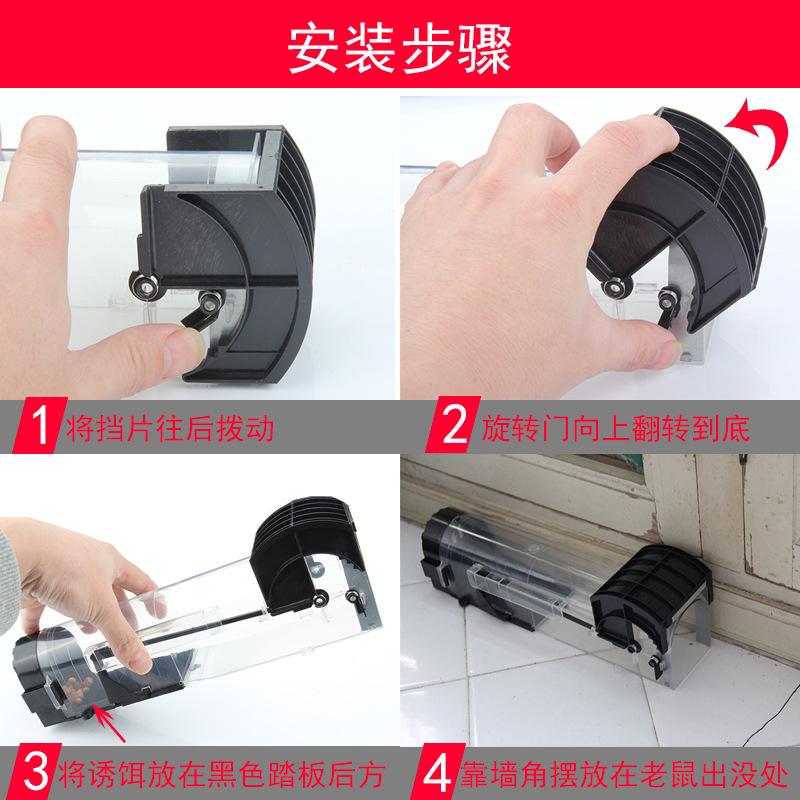 安装步骤

1 将挡片往后拨动

2 旋转门向上翻转到底

3 将诱饵放在黑色踏板后方

4 靠墙角摆放在老鼠出没处