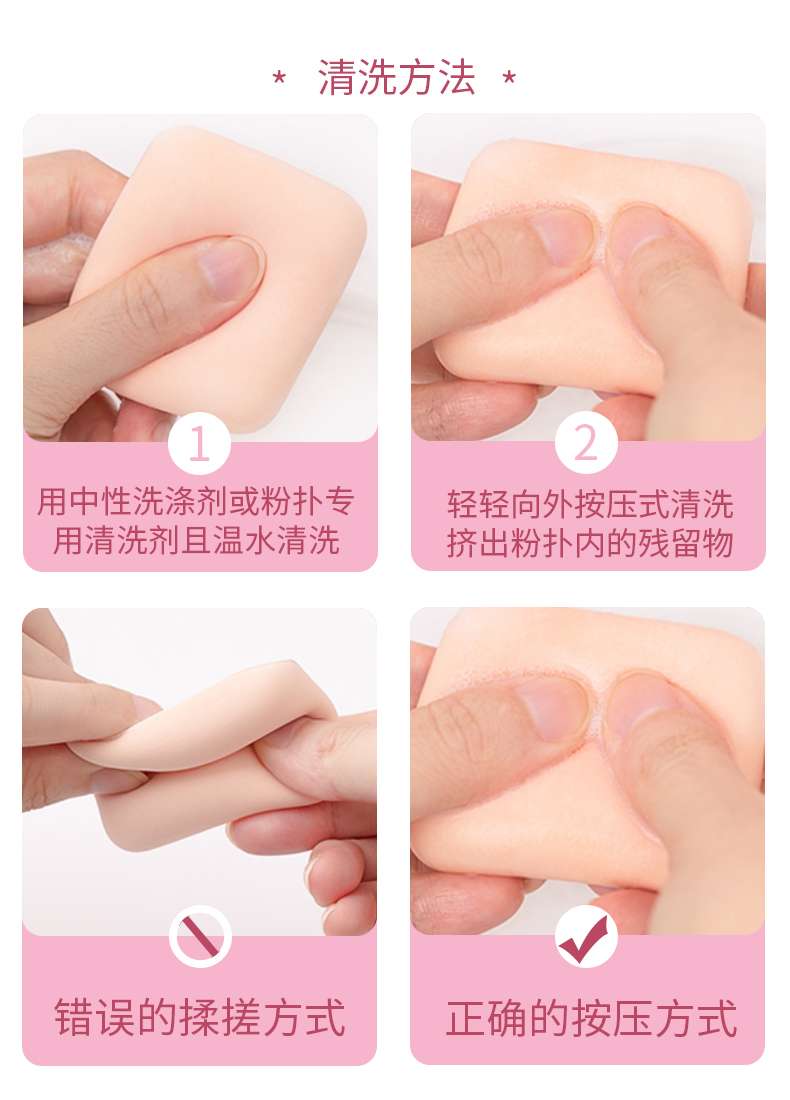 * 清洗方法 *

1

用中性洗涤剂或粉扑专用清洗剂且温水清洗

2

轻轻向外按压式清洗挤出粉扑内的残留物

错误的揉搓方式

正确的按压方式