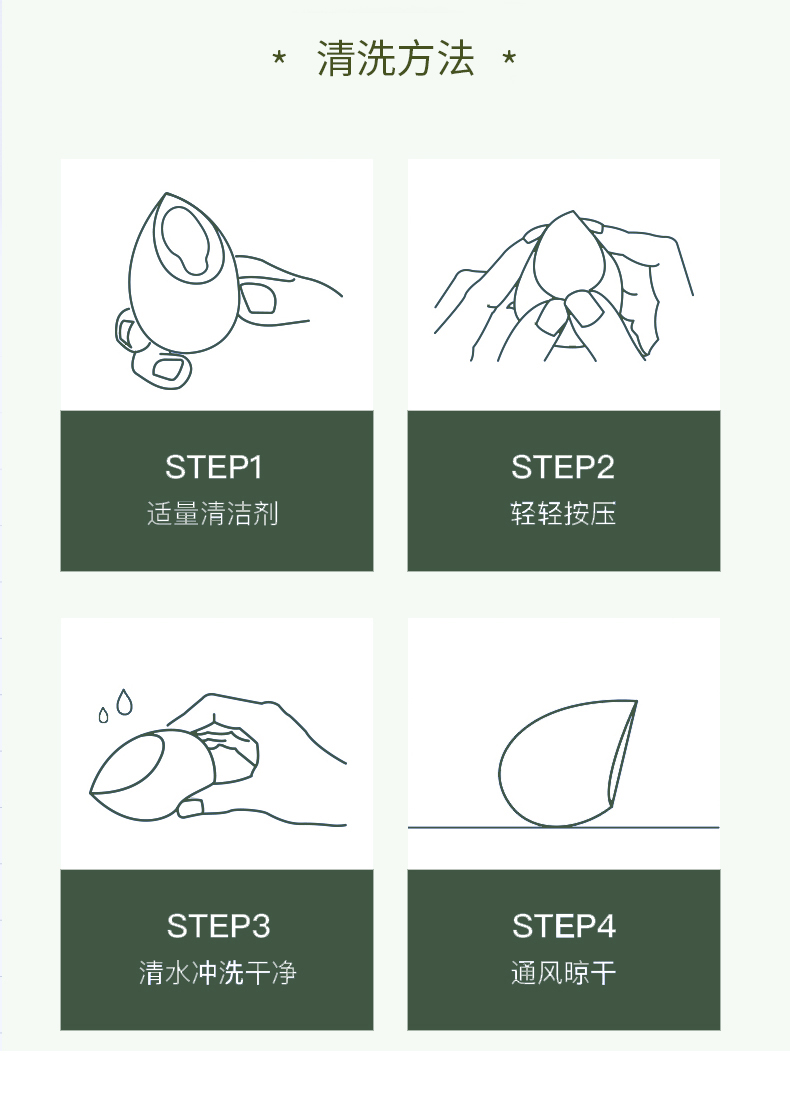 * 清洗方法 *

STEP1
适量清洁剂

STEP2
轻轻按压

STEP3
清水冲洗干净

STEP4
通风晾干