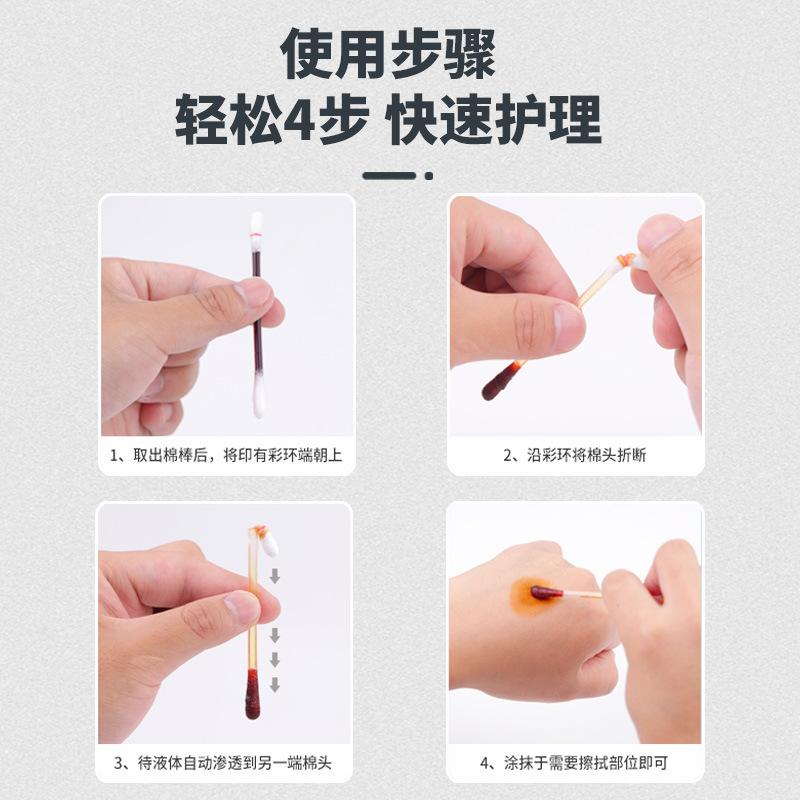 使用步骤
轻松4步 快速护理

1、取出棉棒后，将印有彩环端朝上

2、沿彩环将棉头折断

3、待液体自动渗透到另一端棉头

4、涂抹于需要擦拭部位即可