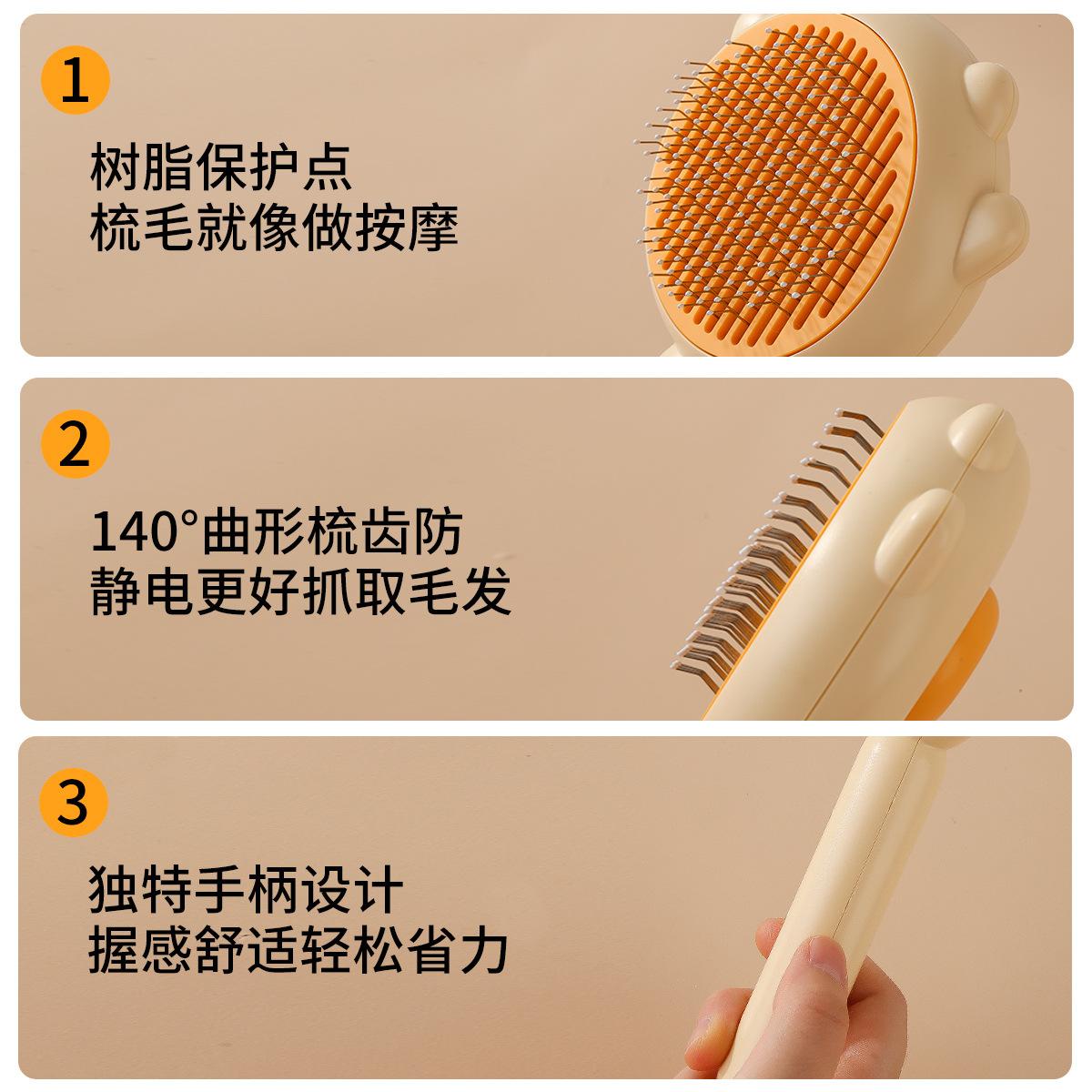 1

树脂保护点
梳毛就像做按摩

2

140°曲形梳齿防
静电更好抓取毛发

3

独特手柄设计
握感舒适轻松省力