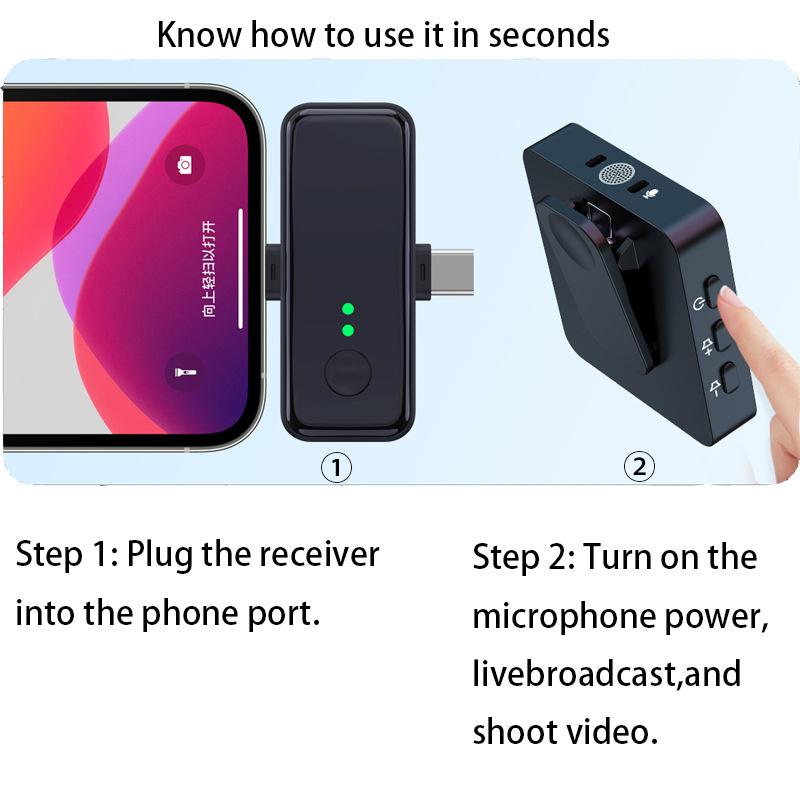 Know how to use it in seconds

向上轻扫以打开

①

②

Step 1: Plug the receiver into the phone port.

Step 2: Turn on the microphone power, livebroadcast,and shoot video.