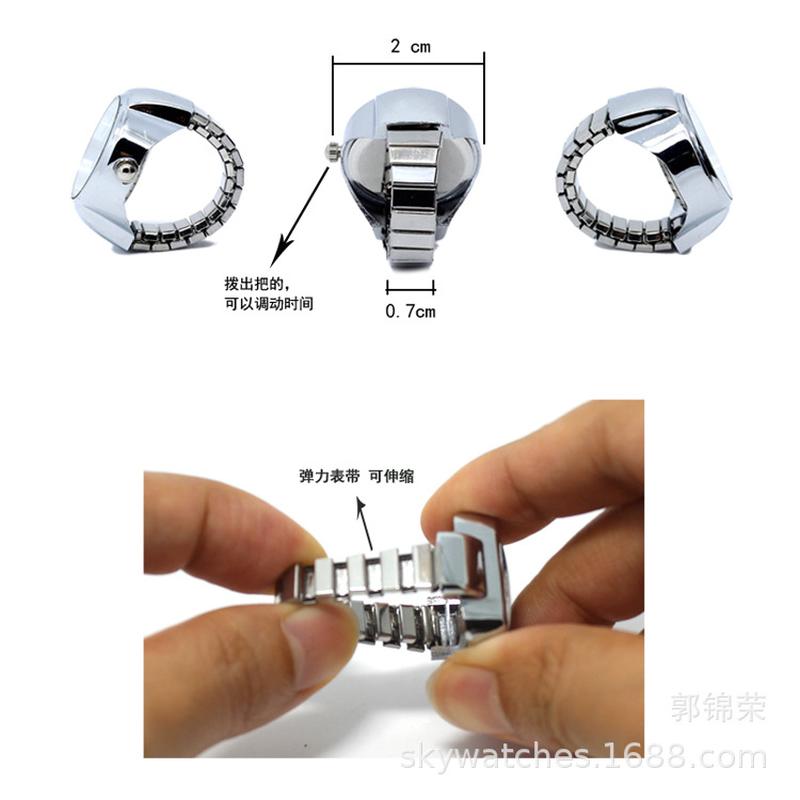 2 cm

拨出把的,
可以调动时间

0.7cm

弹力表带 可伸缩

郭锦荣
skywatches.1688.com