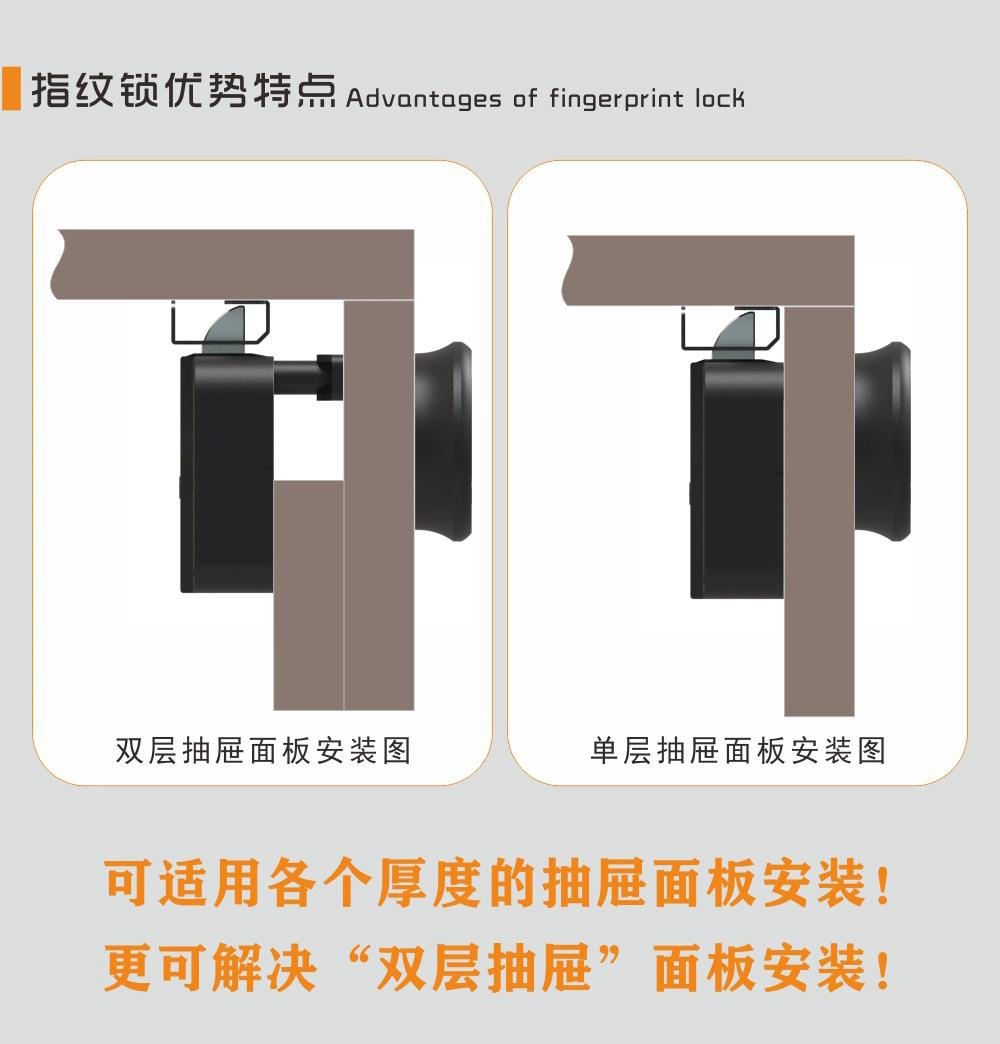 指纹锁优势特点 Advantages of fingerprint lock

双层抽屉面板安装图

单层抽屉面板安装图

可适用各个厚度的抽屉面板安装！
更可解决“双层抽屉”面板安装！