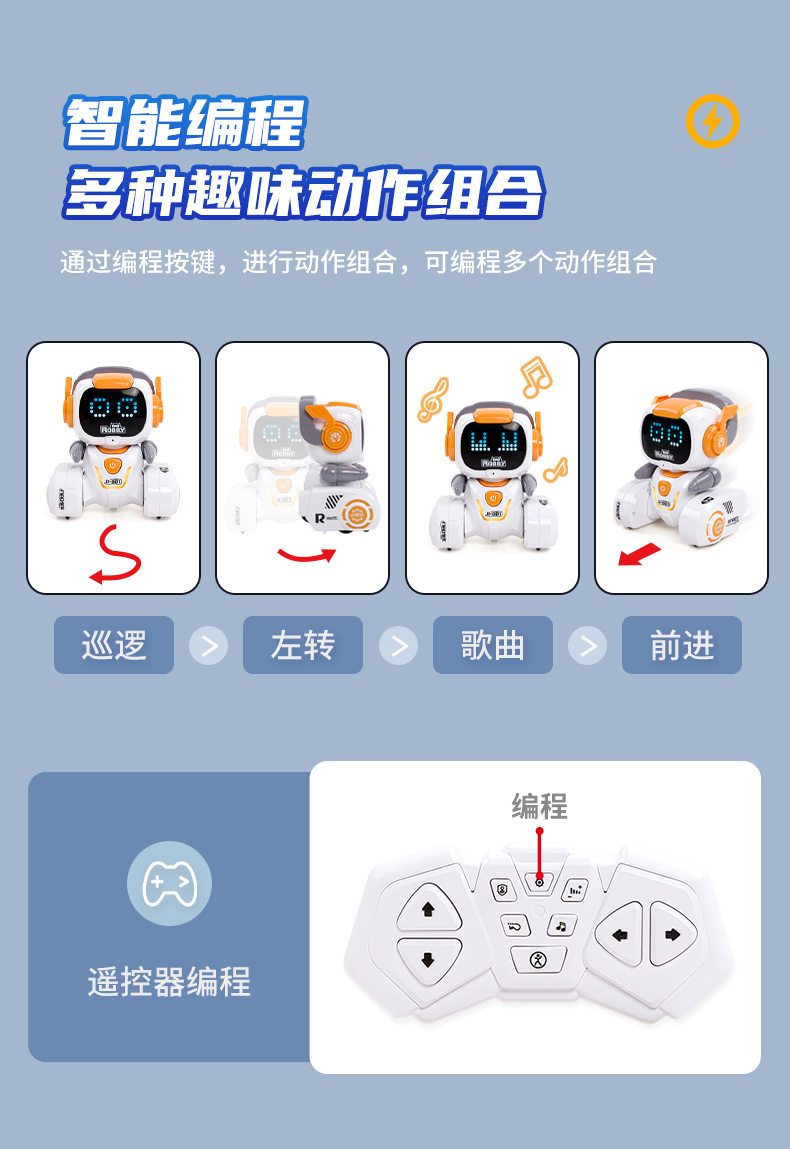 智能编程
多种趣味动作组合

通过编程按键，进行动作组合，可编程多个动作组合

巡逻 > 左转 > 歌曲 > 前进

遥控器编程

编程