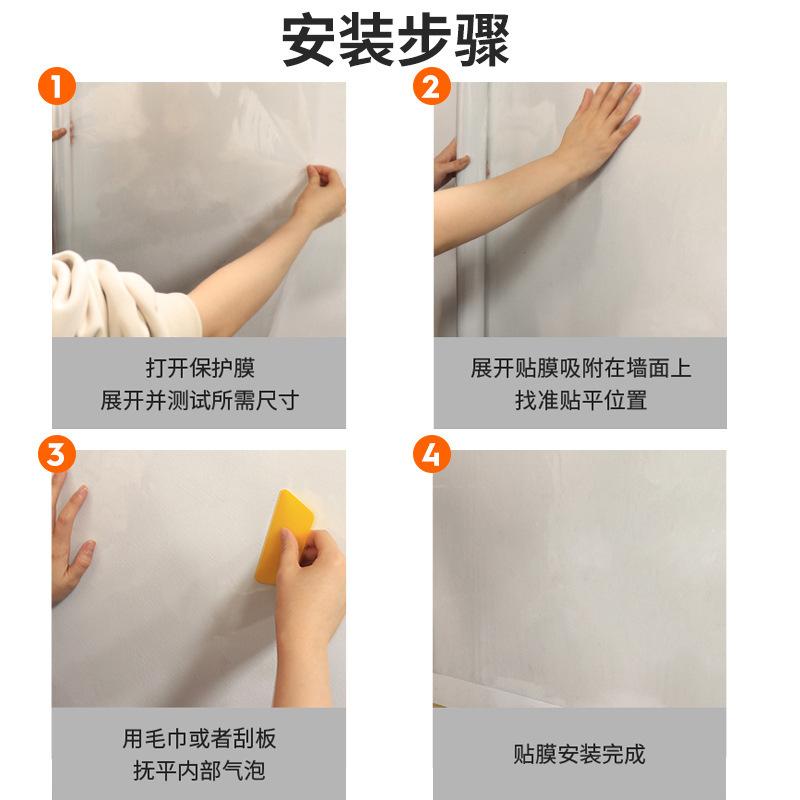 安装步骤

1

打开保护膜
展开并测试所需尺寸

2

展开贴膜吸附在墙面上
找准贴平位置

3

用毛巾或者刮板
抚平内部气泡

4

贴膜安装完成