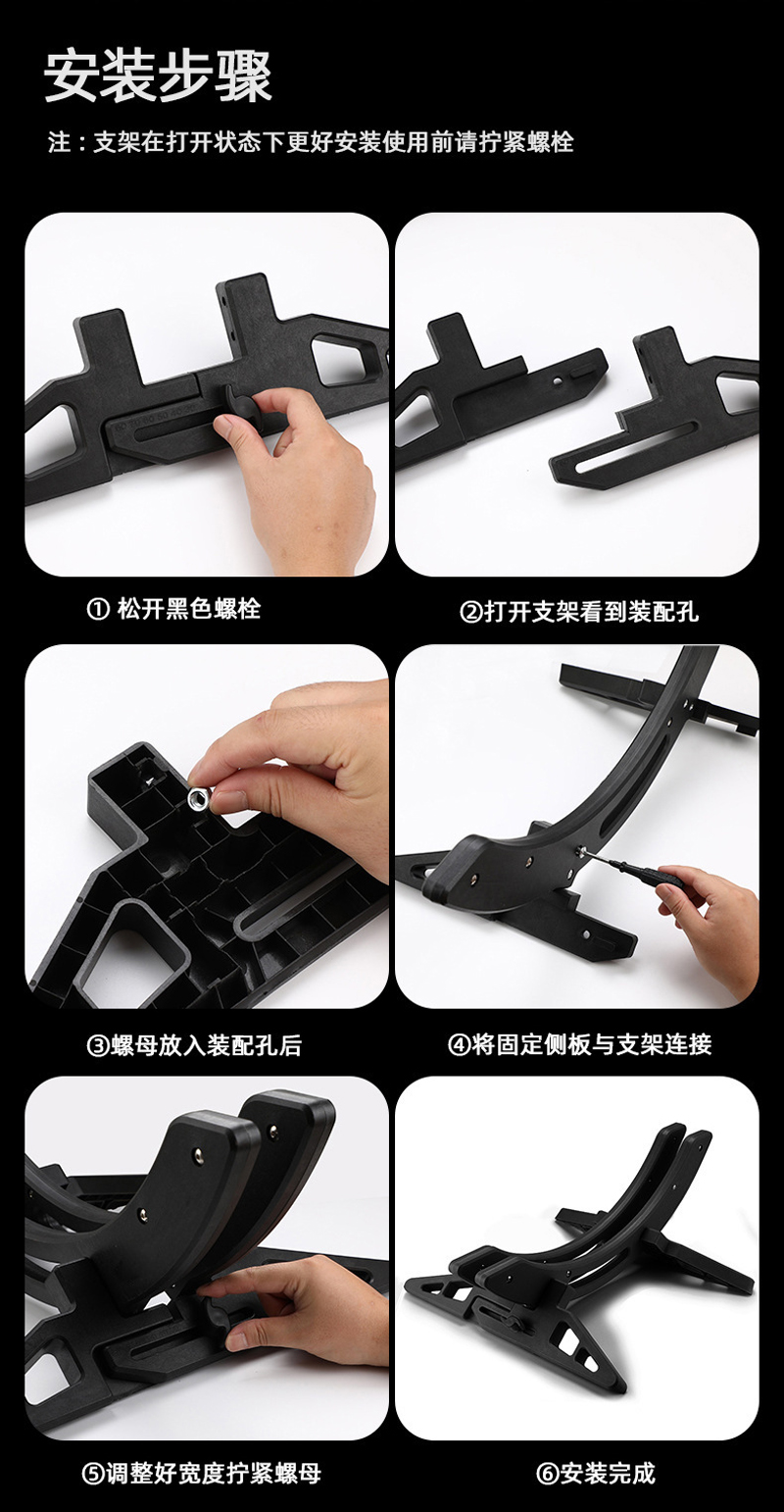 安装步骤

注：支架在打开状态下更好安装使用前请拧紧螺栓

① 松开黑色螺栓

②打开支架看到装配孔

③螺母放入装配孔后

④将固定侧板与支架连接

⑤调整好宽度拧紧螺母

⑥安装完成