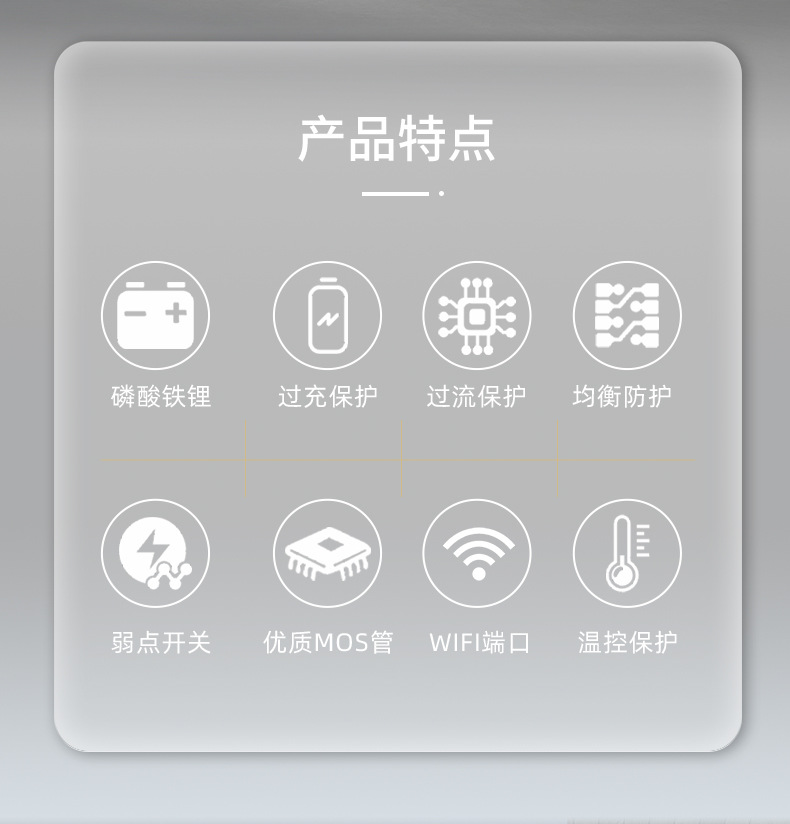 产品特点

磷酸铁锂

过充保护

过流保护

均衡防护

弱点开关

优质MOS管

WIFI端口

温控保护