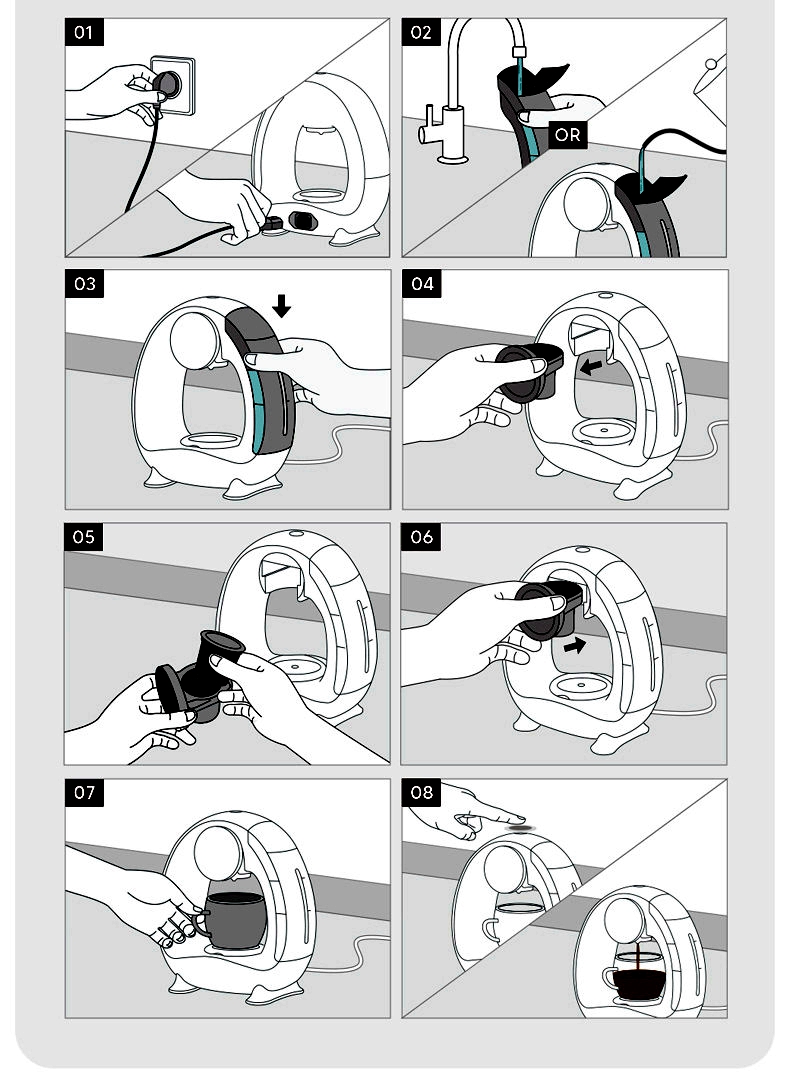 01

02

OR

03

04

05

06

07

08