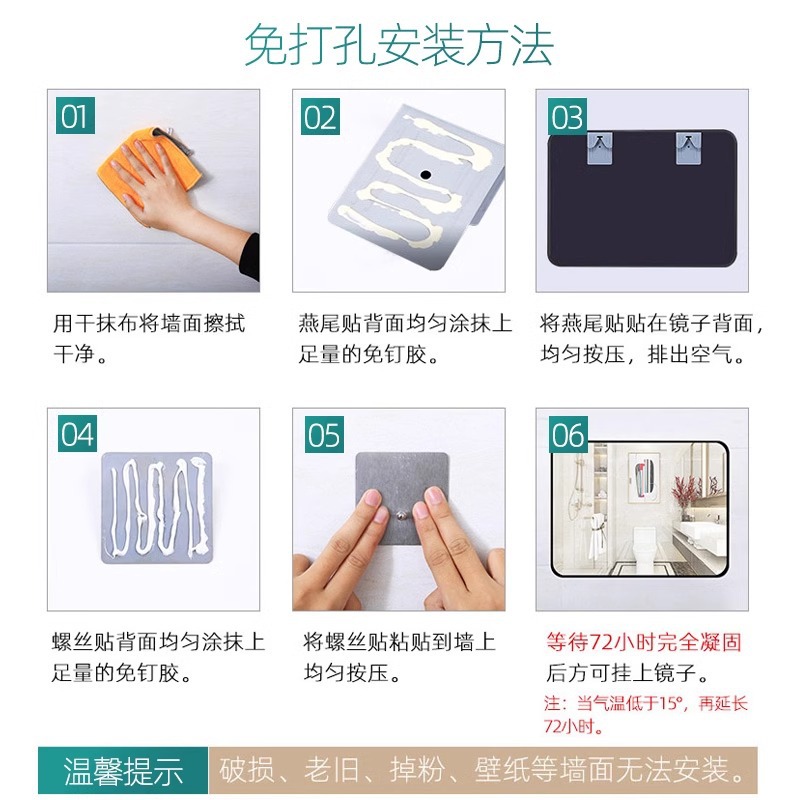 免打孔安装方法

01

用干抹布将墙面擦拭干净。

02

燕尾贴背面均匀涂抹上足量的免钉胶。

03

将燕尾贴贴在镜子背面，均匀按压，排出空气。

04

螺丝贴背面均匀涂抹上足量的免钉胶。

05

将螺丝贴粘贴到墙上均匀按压。

06

等待72小时完全凝固后方可挂上镜子。

注：当气温低于15°，再延长72小时。

温馨提示 破损、老旧、掉粉、壁纸等墙面无法安装。