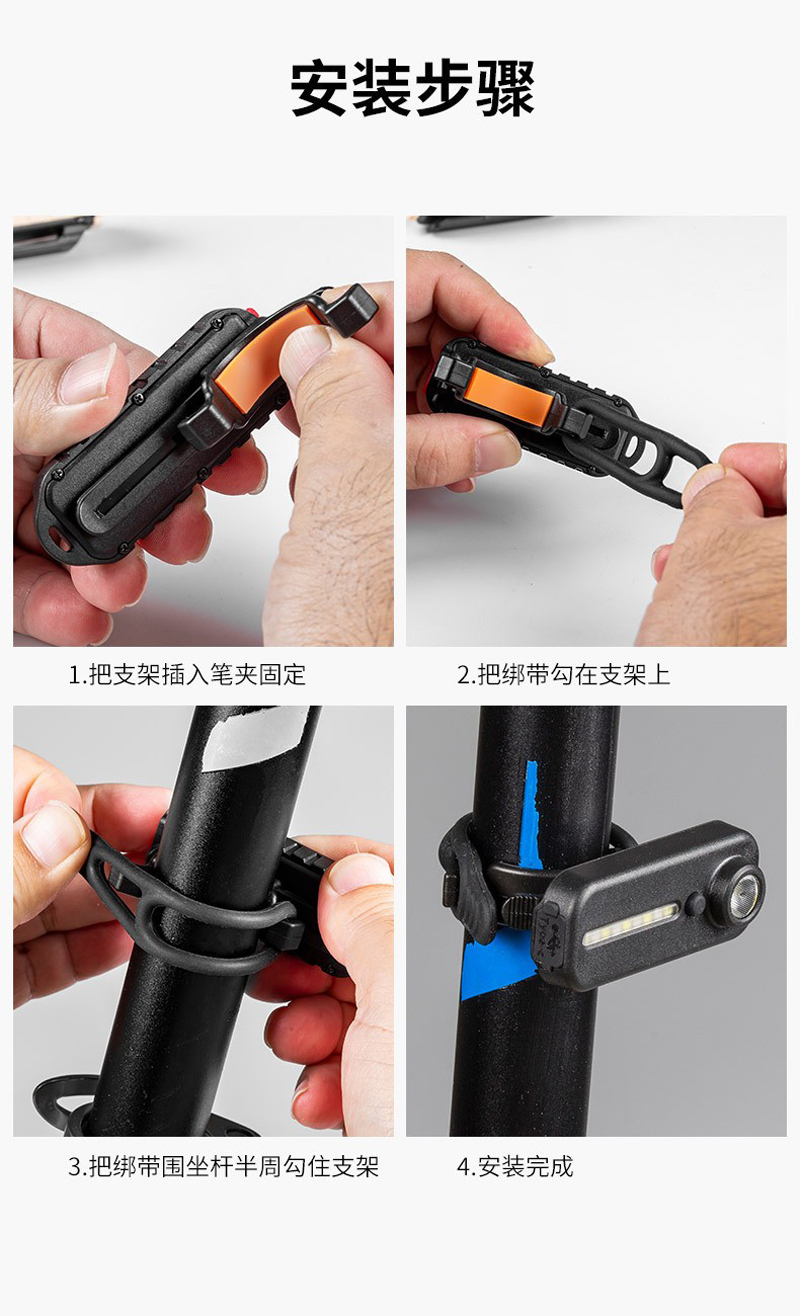 安装步骤

1.把支架插入笔夹固定

2.把绑带勾在支架上

3.把绑带围坐杆半周勾住支架

4.安装完成