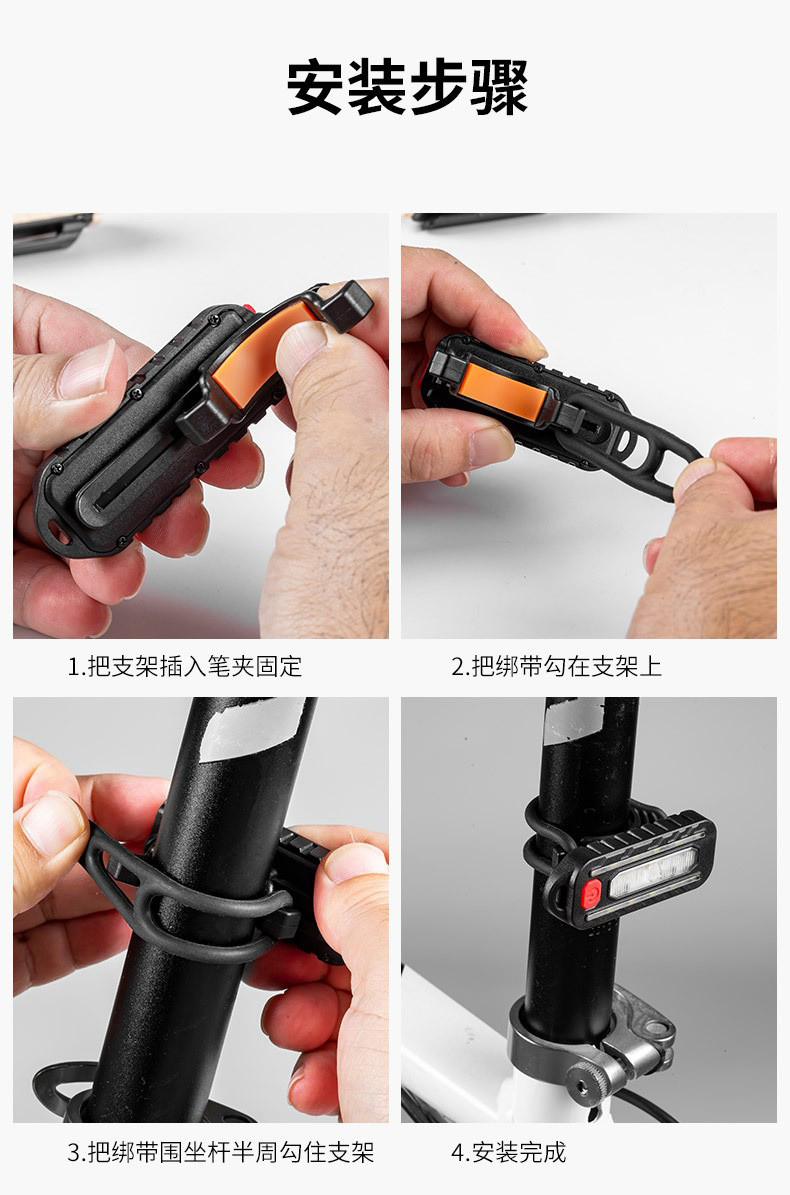 安装步骤

1.把支架插入笔夹固定

2.把绑带勾在支架上

3.把绑带围坐杆半周勾住支架

4.安装完成