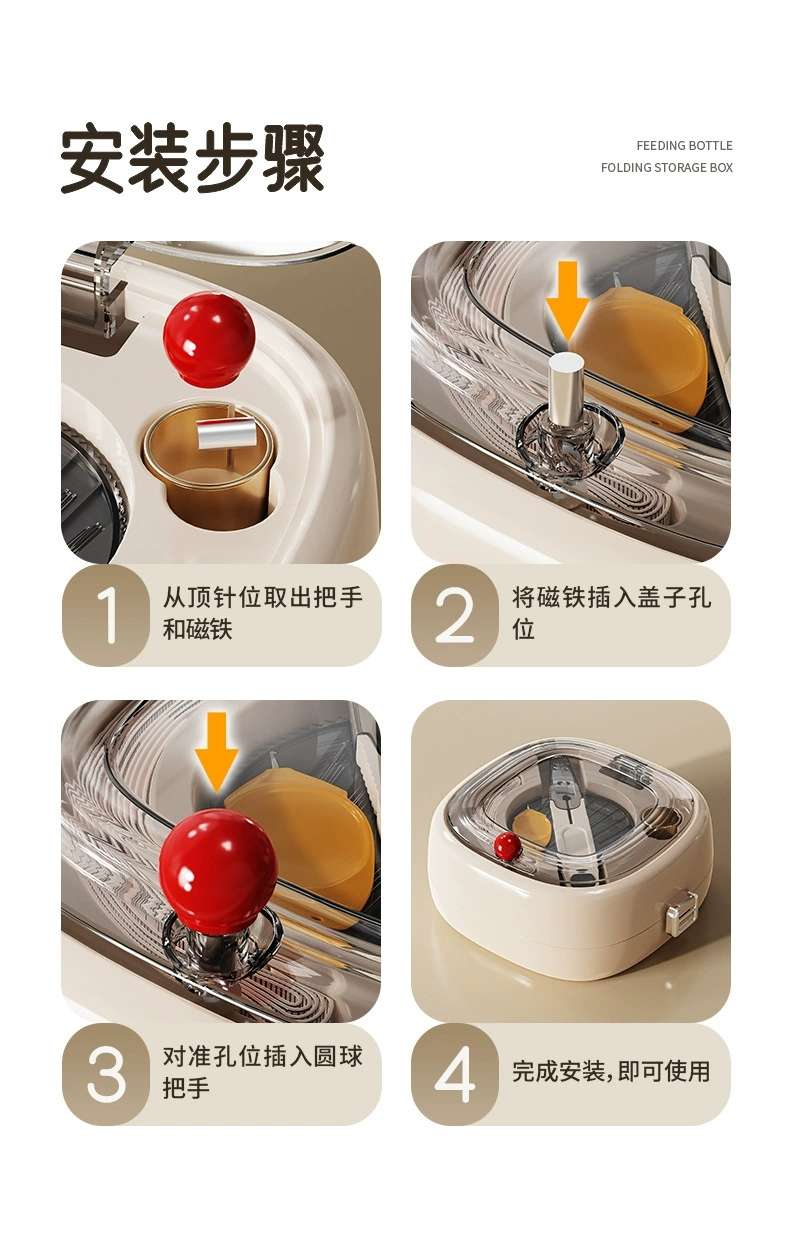 安装步骤

FEEDING BOTTLE
FOLDING STORAGE BOX

1 从顶针位取出把手和磁铁

2 将磁铁插入盖子孔位

3 对准孔位插入圆球把手

4 完成安装,即可使用