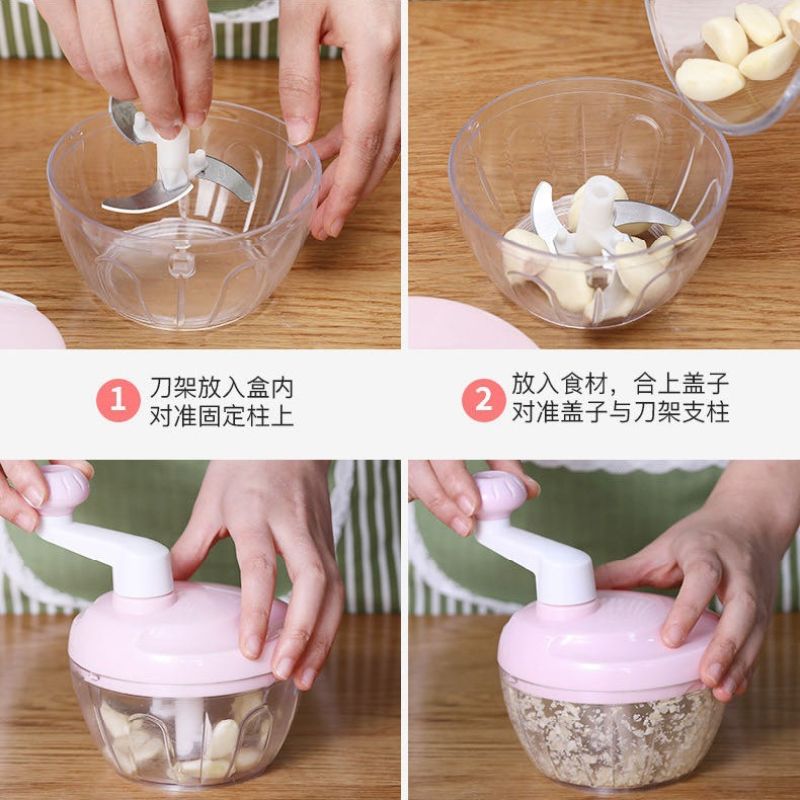 1 刀架放入盒内
对准固定柱上

2 放入食材，合上盖子
对准盖子与刀架支柱