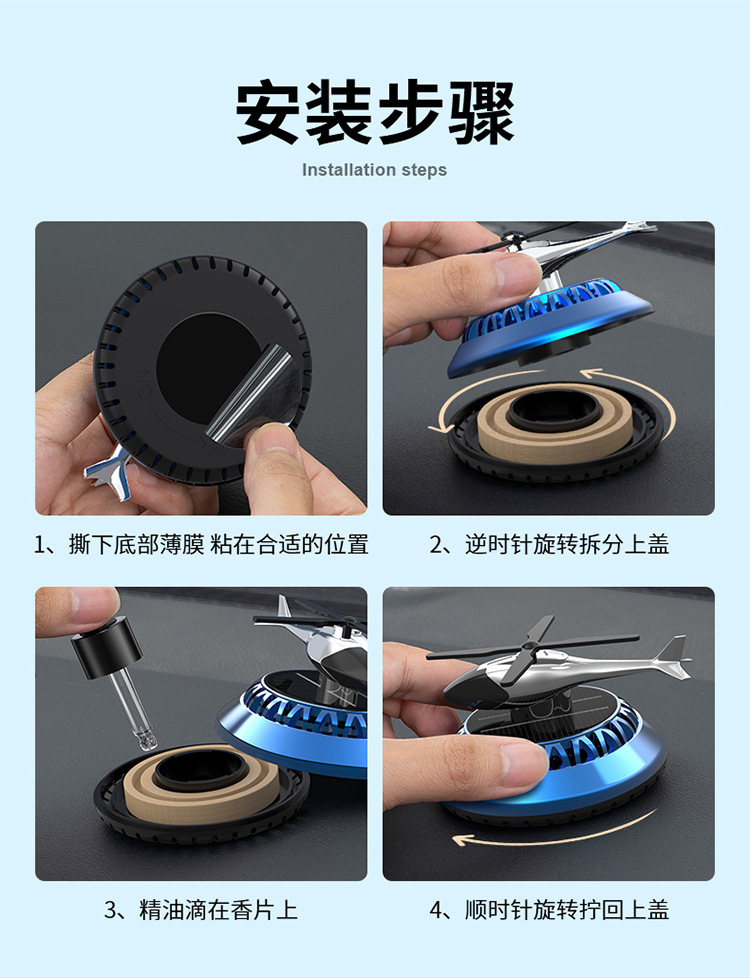 安装步骤

Installation steps

1、撕下底部薄膜 粘在合适的位置

2、逆时针旋转拆分上盖

3、精油滴在香片上

4、顺时针旋转拧回上盖