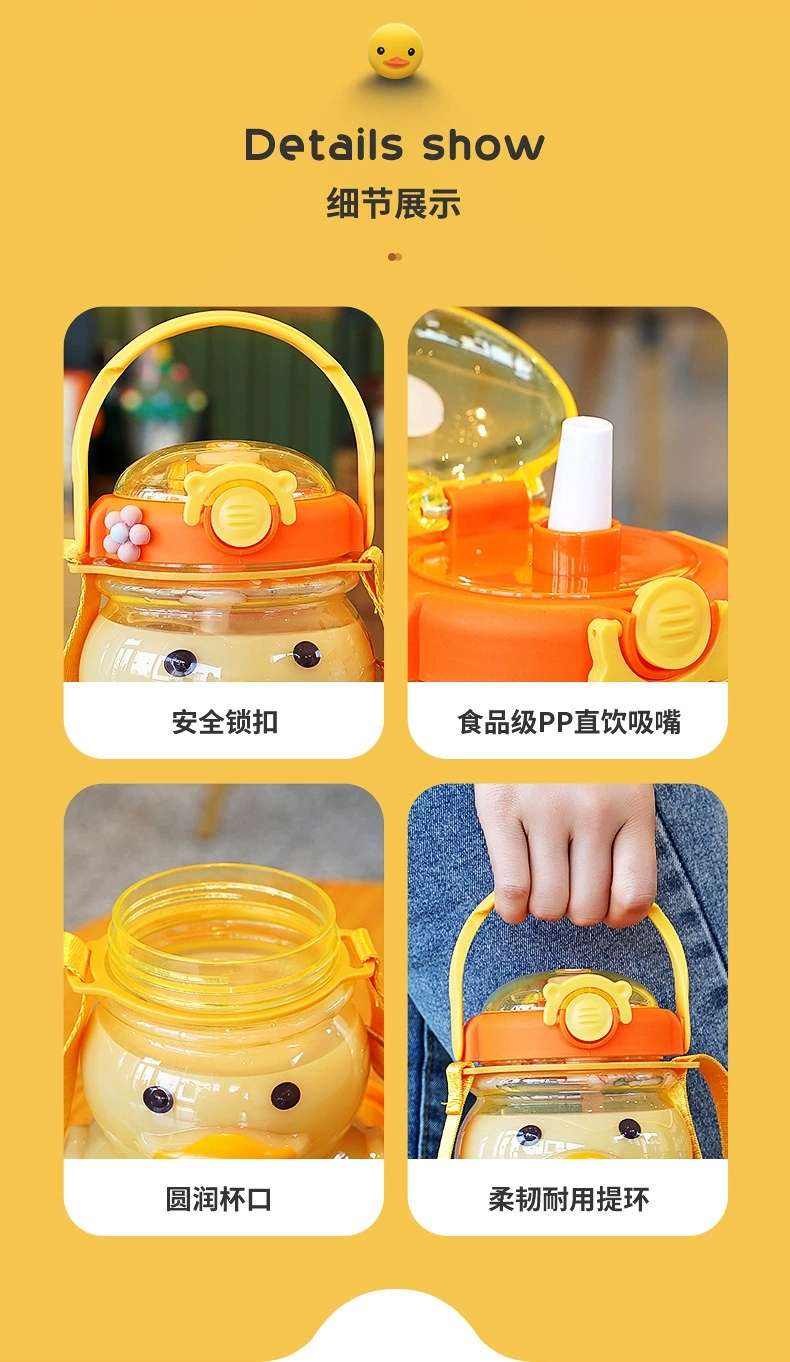 Details show
细节展示

安全锁扣

食品级PP直饮吸嘴

圆润杯口

柔韧耐用提环