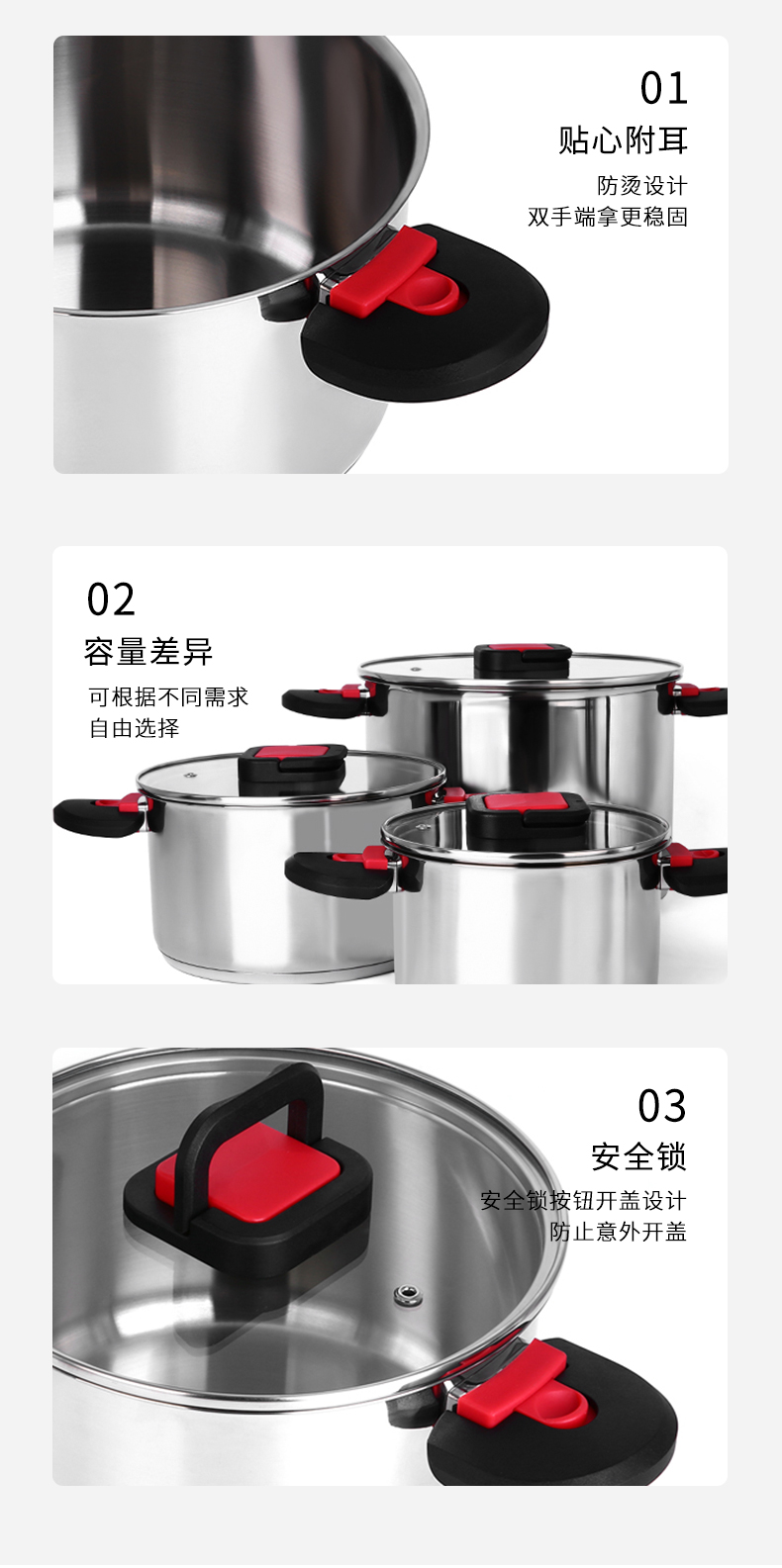 01
贴心附耳
防烫设计
双手端拿更稳固

02
容量差异
可根据不同需求
自由选择

03
安全锁
安全锁按钮开盖设计
防止意外开盖