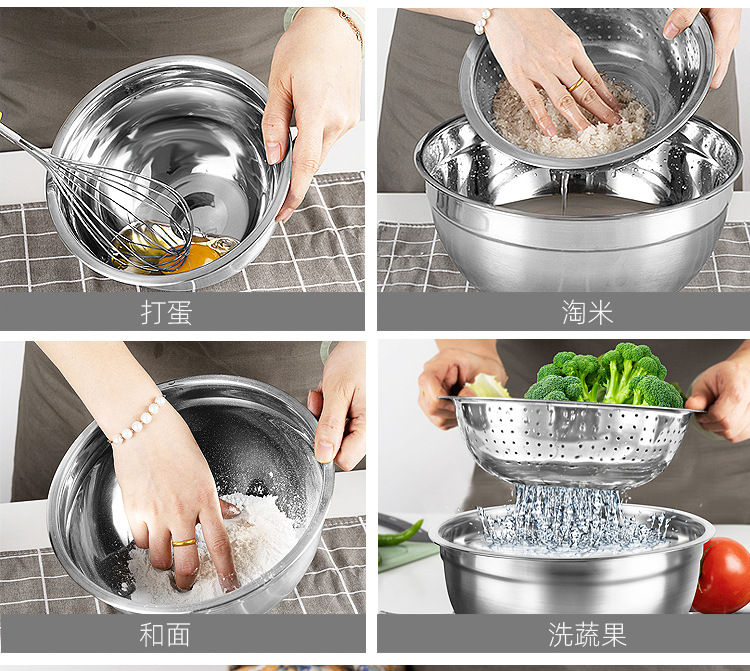 打蛋

淘米

和面

洗蔬果