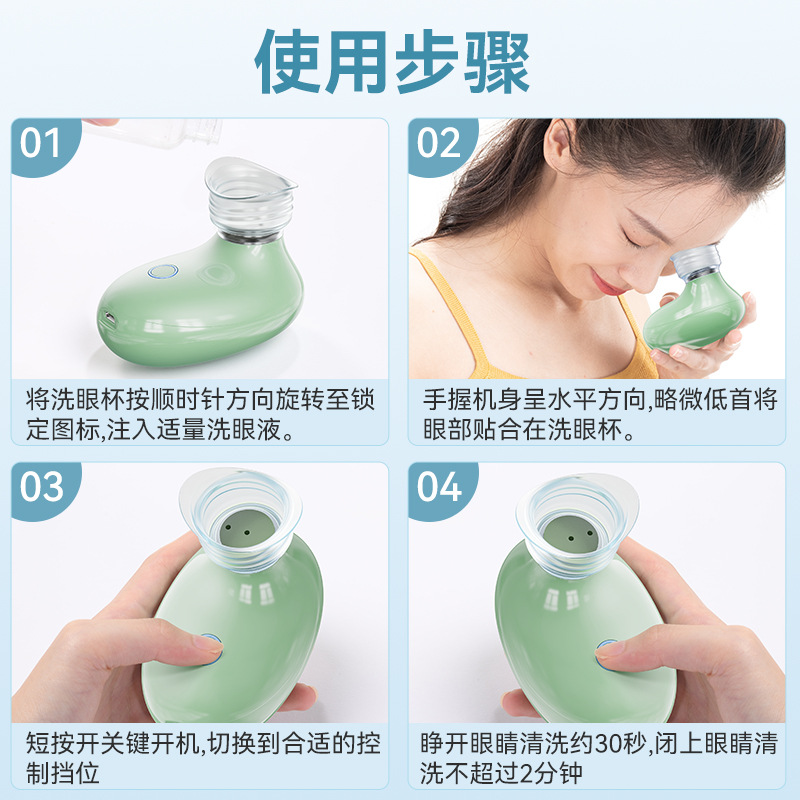 使用步骤

01

将洗眼杯按顺时针方向旋转至锁定图标,注入适量洗眼液。

02

手握机身呈水平方向,略微低首将眼部贴合在洗眼杯。

03

短按开关键开机,切换到合适的控制挡位

04

睁开眼睛清洗约30秒,闭上眼睛清洗不超过2分钟