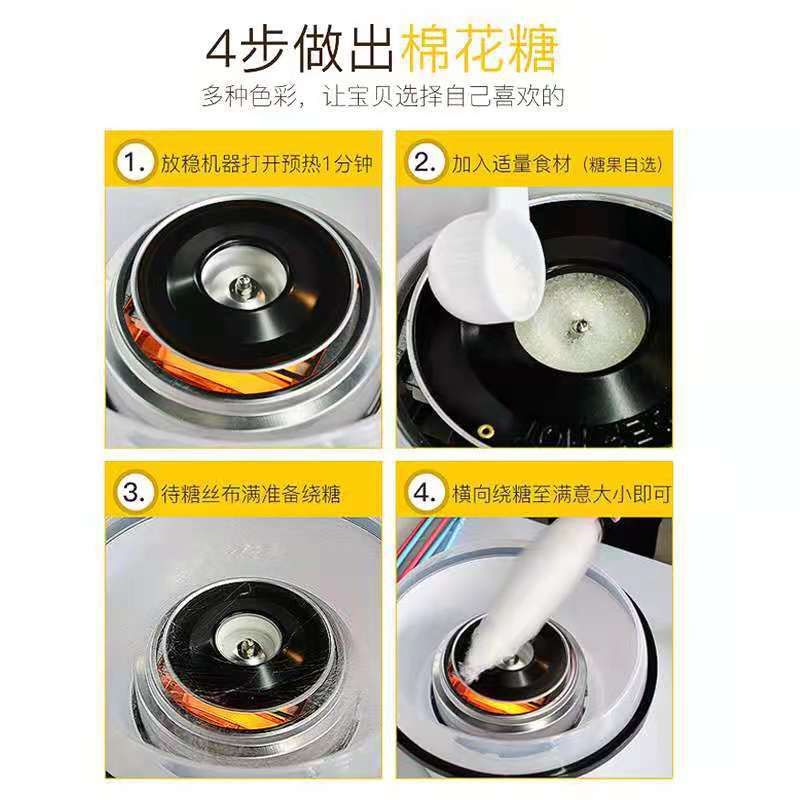 4步做出棉花糖
多种色彩，让宝贝选择自己喜欢的

1. 放稳机器打开预热1分钟

2. 加入适量食材（糖果自选）

3. 待糖丝布满准备绕糖

4. 横向绕糖至满意大小即可