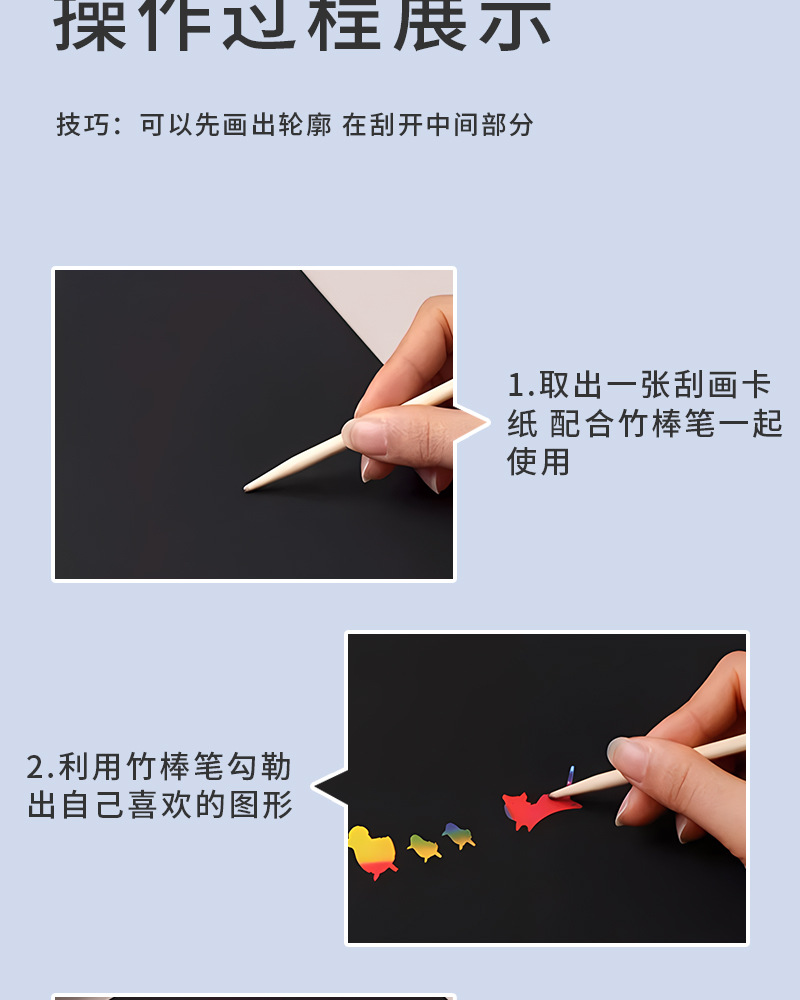 操作过程展示

技巧：可以先画出轮廓 在刮开中间部分

1.取出一张刮画卡纸 配合竹棒笔一起使用

2.利用竹棒笔勾勒出自己喜欢的图形