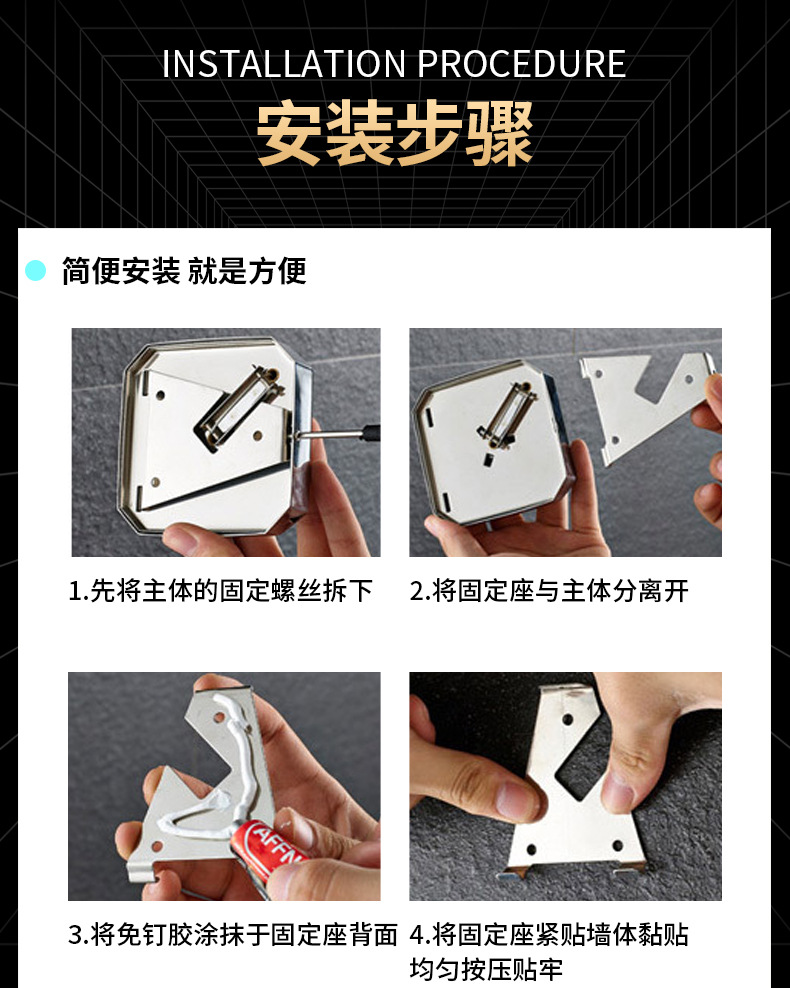 INSTALLATION PROCEDURE
安装步骤

简便安装 就是方便

1.先将主体的固定螺丝拆下

2.将固定座与主体分离开

AFFN

3.将免钉胶涂抹于固定座背面

4.将固定座紧贴墙体黏贴均匀按压贴牢