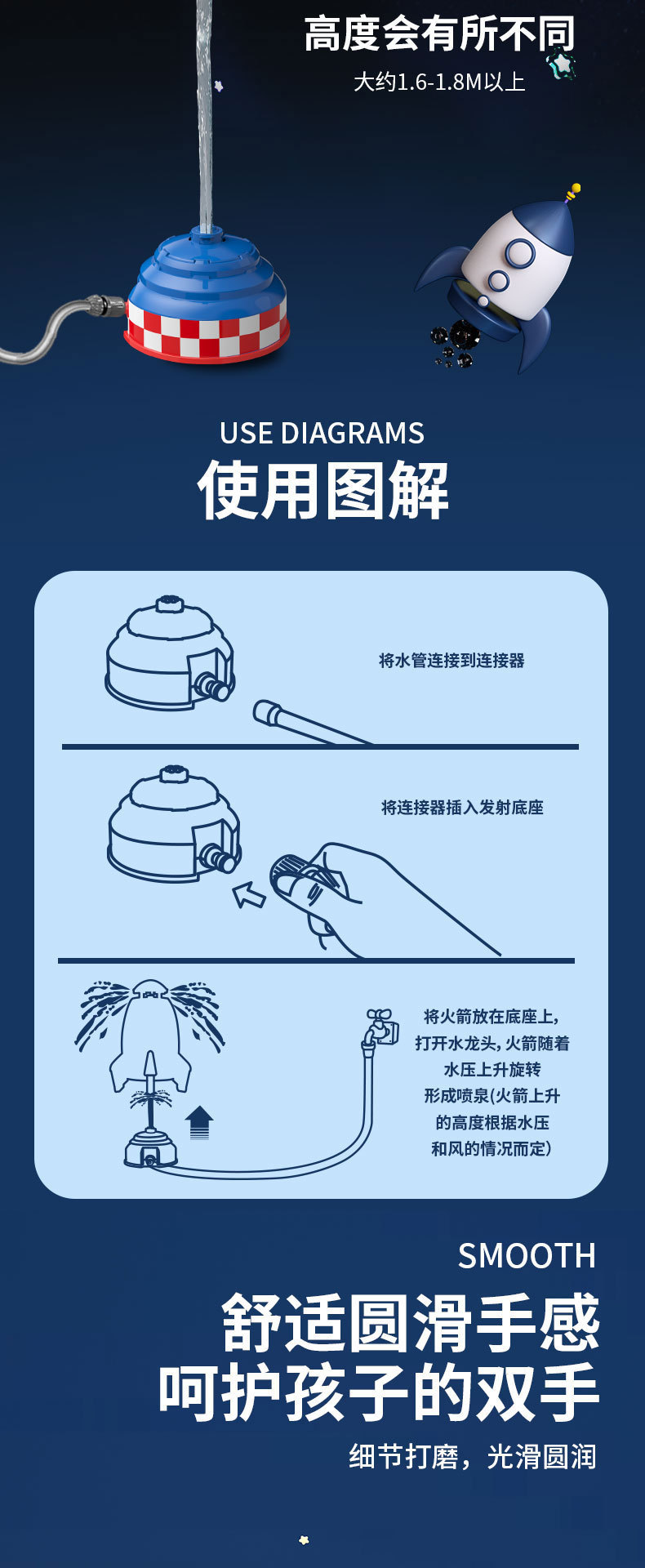 高度会有所不同
大约1.6-1.8M以上

USE DIAGRAMS
使用图解

将水管连接到连接器

将连接器插入发射底座

将火箭放在底座上，打开水龙头，火箭随着水压上升旋转形成喷泉(火箭上升的高度根据水压和风的情况而定)

SMOOTH
舒适圆滑手感
呵护孩子的双手
细节打磨，光滑圆润