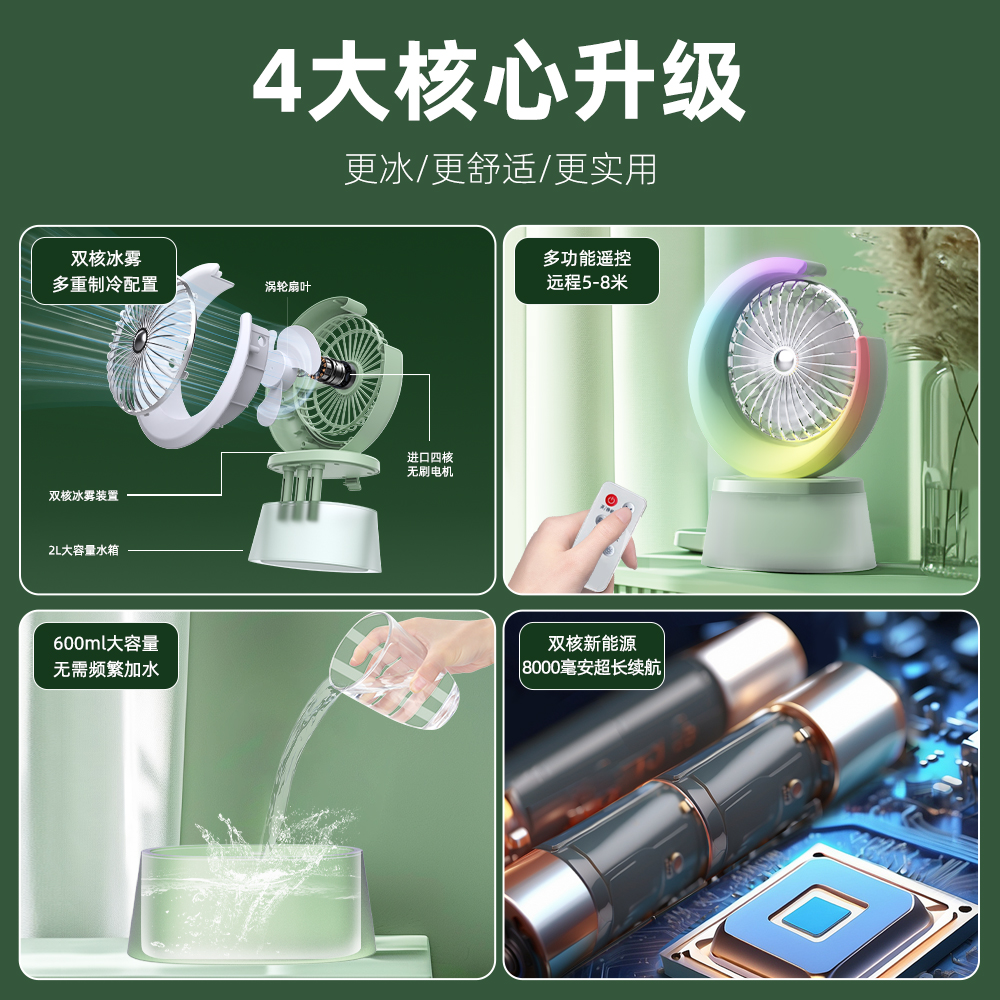 4大核心升级

更冰/更舒适/更实用

双核冰雾
多重制冷配置

涡轮扇叶

进口四核
无刷电机

双核冰雾装置

2L大容量水箱

多功能遥控
远程5-8米

600ml大容量
无需频繁加水

双核新能源
8000毫安超长续航