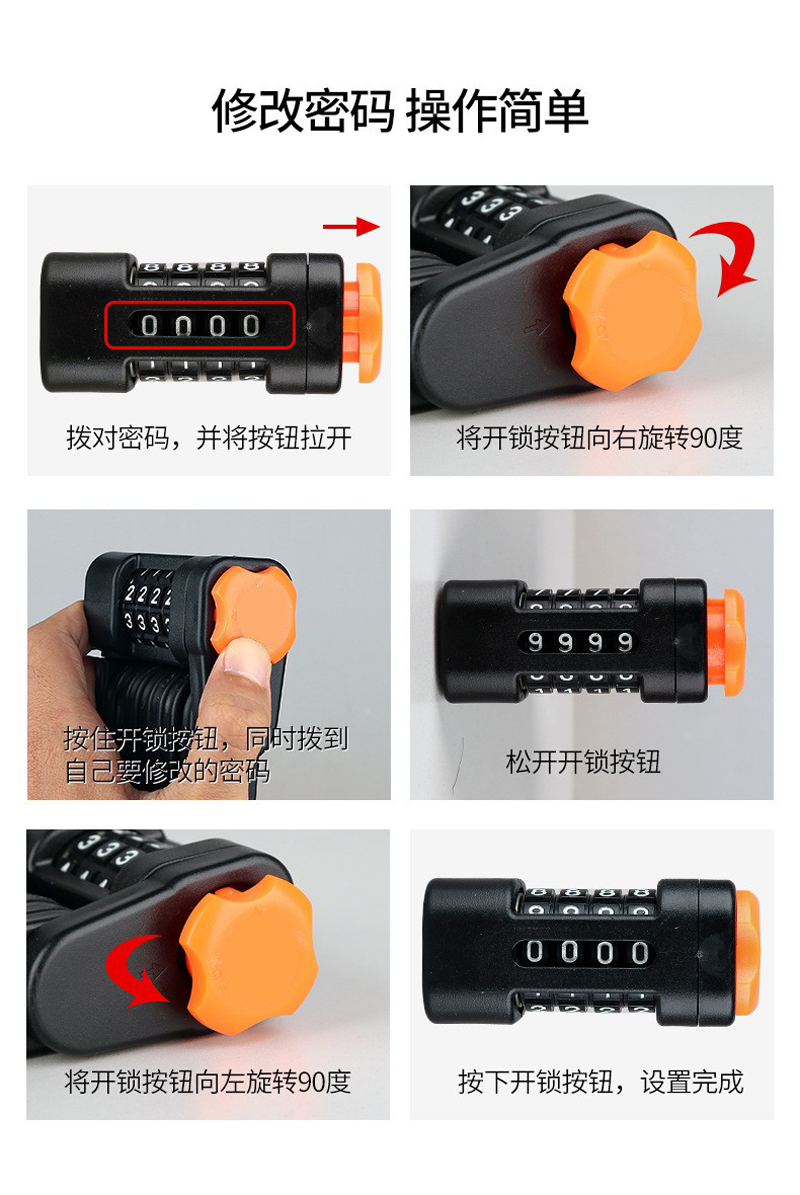 修改密码 操作简单

0000

拨对密码，并将按钮拉开

将开锁按钮向右旋转90度

按住开锁按钮，同时拨到自己要修改的密码

9999

松开开锁按钮

将开锁按钮向左旋转90度

0000

按下开锁按钮，设置完成