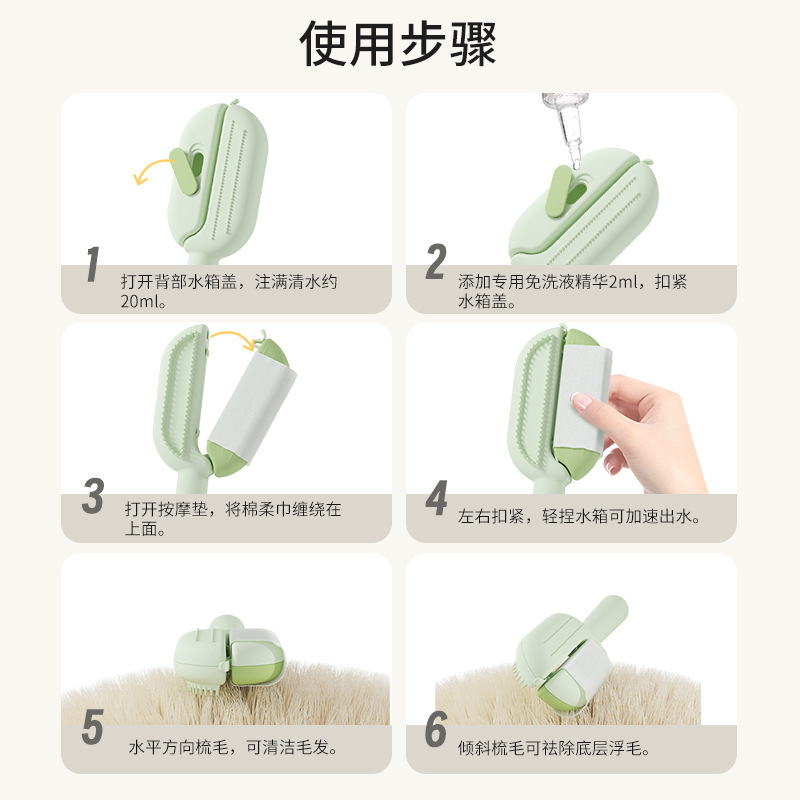 使用步骤

1 打开背部水箱盖，注满清水约20ml。

2 添加专用免洗液精华2ml，扣紧水箱盖。

3 打开按摩垫，将棉柔巾缠绕在上面。

4 左右扣紧，轻捏水箱可加速出水。

5 水平方向梳毛，可清洁毛发。

6 倾斜梳毛可祛除底层浮毛。