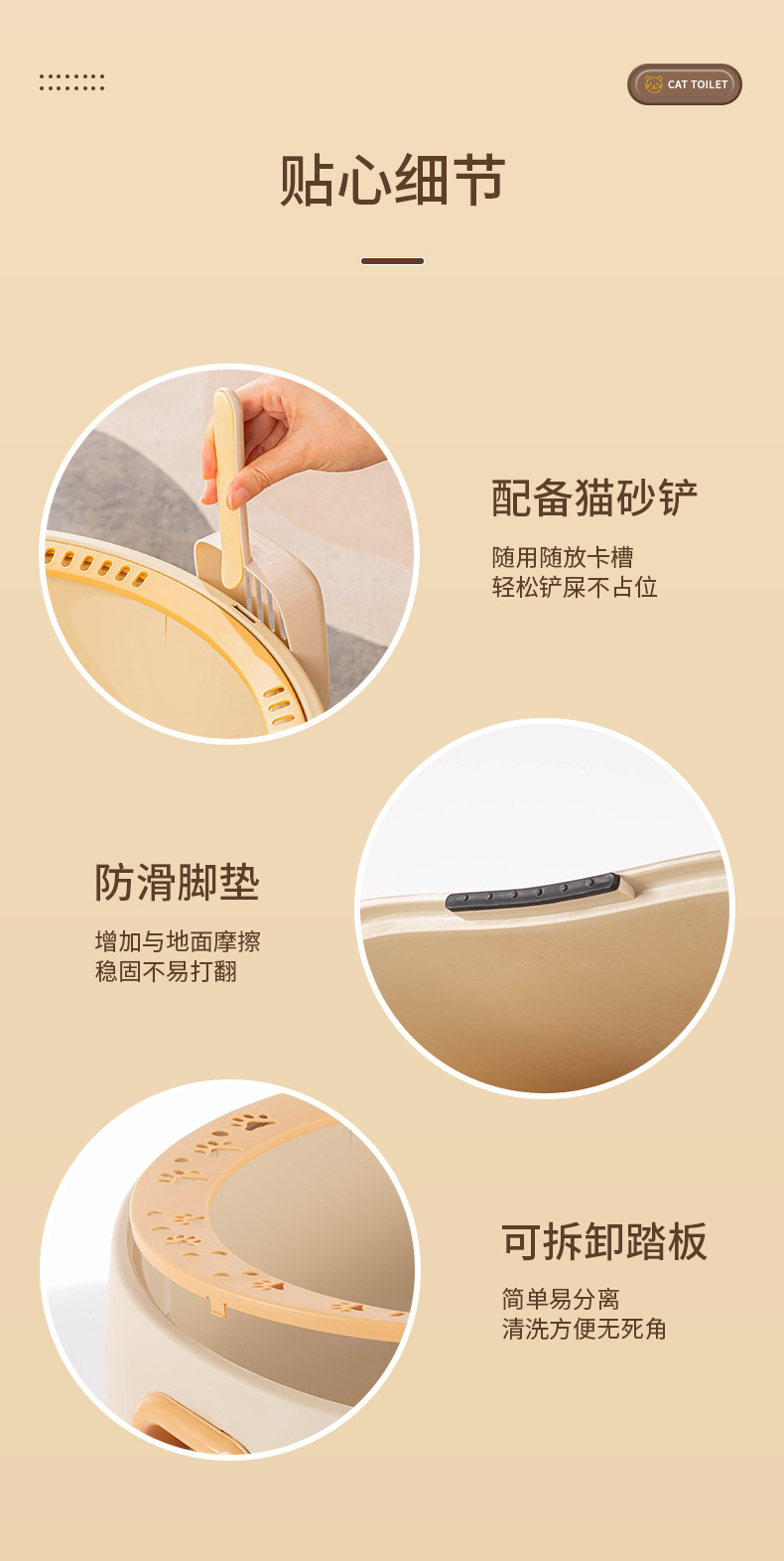 CAT TOILET

贴心细节

配备猫砂铲

随用随放卡槽
轻松铲屎不占位

防滑脚垫

增加与地面摩擦
稳固不易打翻

可拆卸踏板

简单易分离
清洗方便无死角