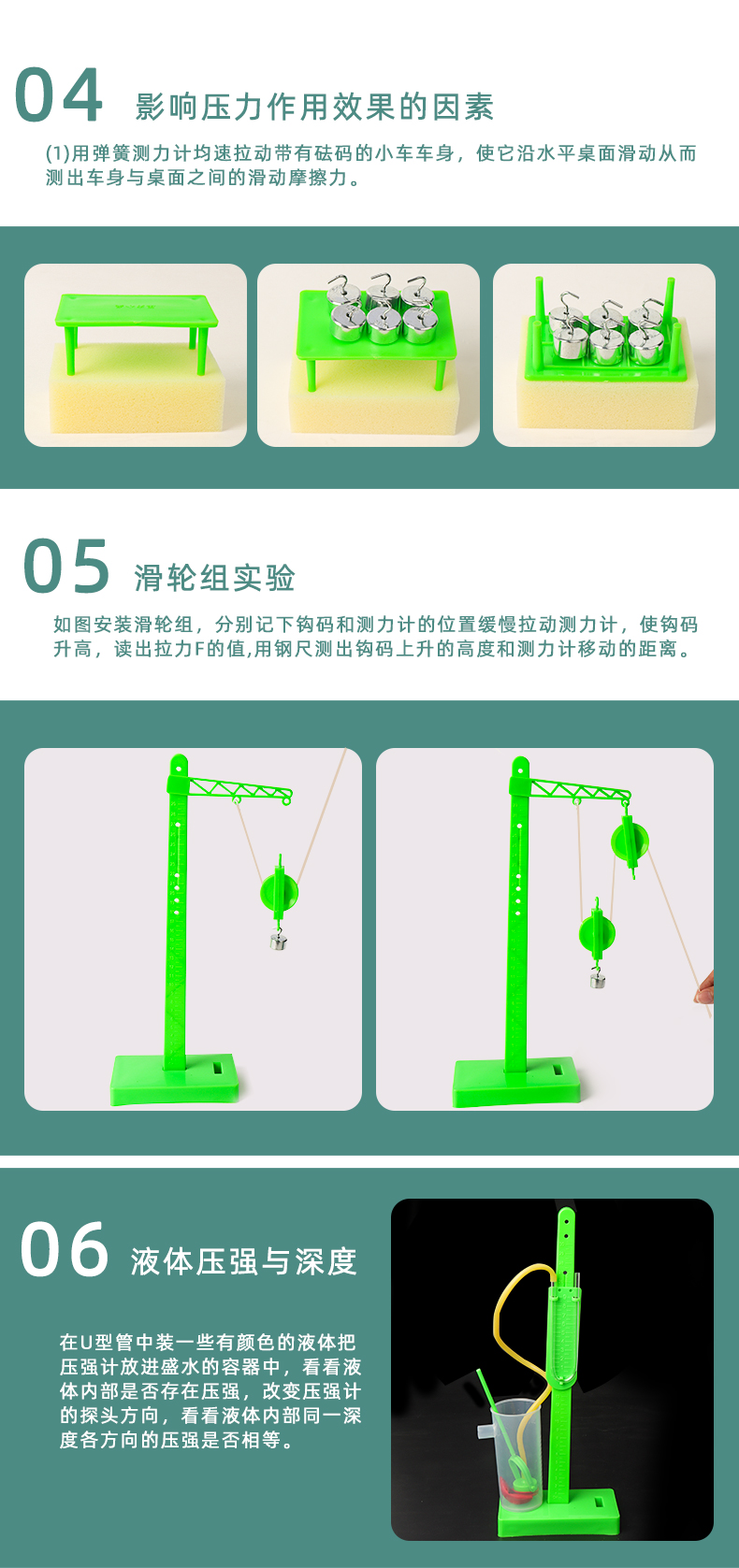 04 影响压力作用效果的因素

(1)用弹簧测力计均速拉动带有砝码的小车车身，使它沿水平桌面滑动从而测出车身与桌面之间的滑动摩擦力。

05 滑轮组实验

如图安装滑轮组，分别记下钩码和测力计的位置缓慢拉动测力计，使钩码升高，读出拉力F的值,用钢尺测出钩码上升的高度和测力计移动的距离。

06 液体压强与深度

在U型管中装一些有颜色的液体把压强计放进盛水的容器中，看看液体内部是否存在压强，改变压强计的探头方向，看看液体内部同一深度各方向的压强是否相等。