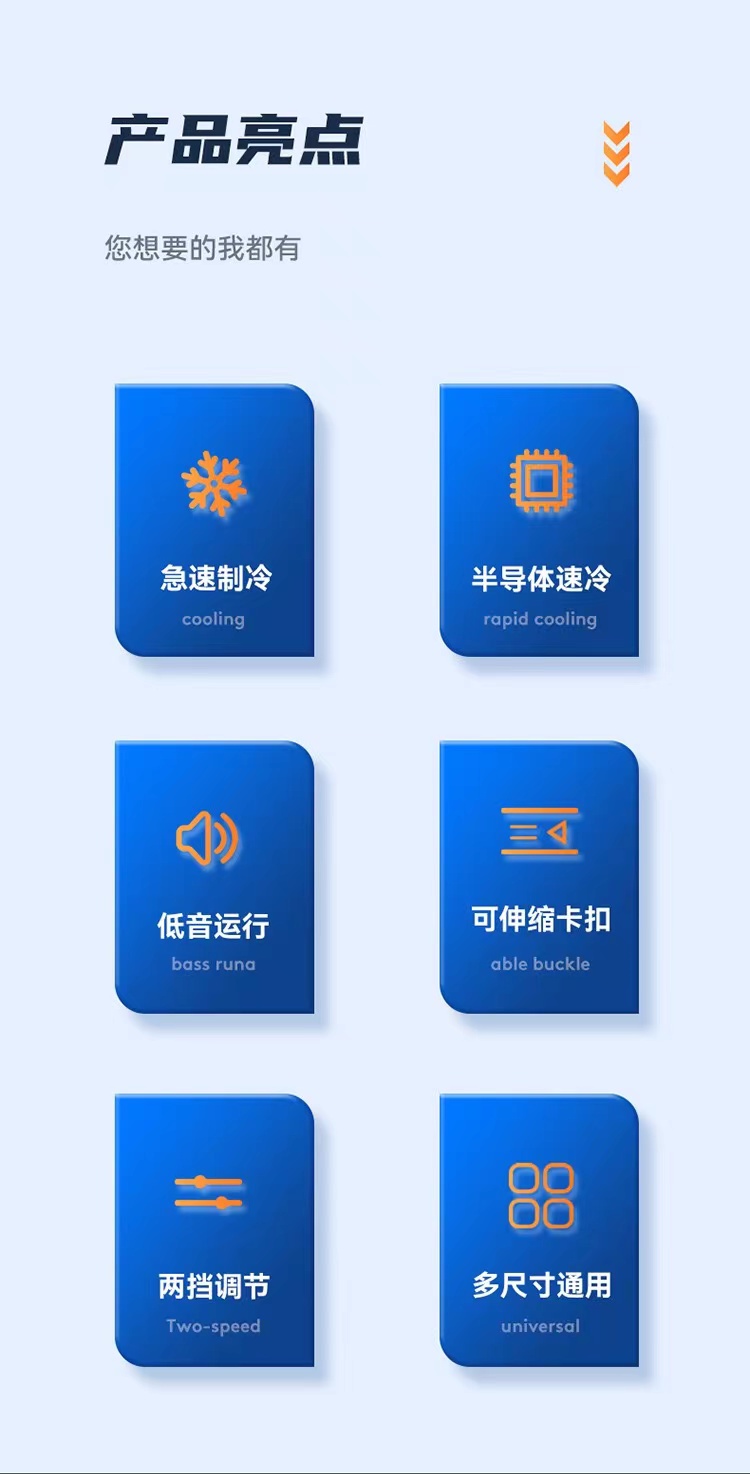 产品亮点

您想要的我都有

急速制冷
cooling

半导体速冷
rapid cooling

低音运行
bass runa

可伸缩卡扣
able buckle

两挡调节
Two-speed

多尺寸通用
universal