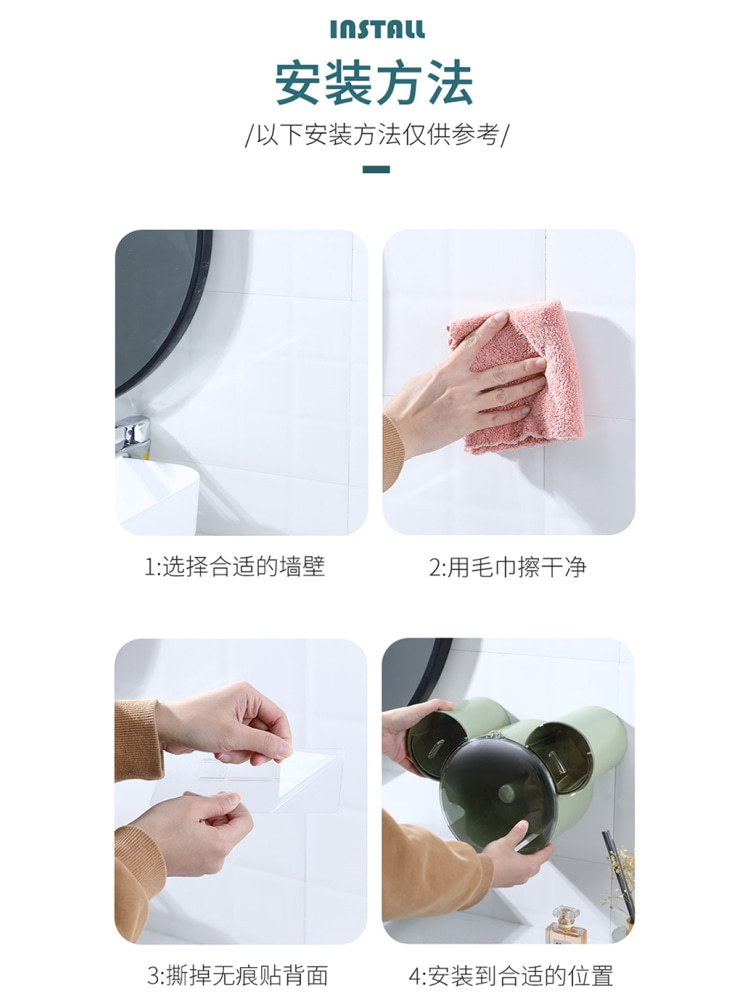 INSTALL

安装方法

/以下安装方法仅供参考/

1:选择合适的墙壁

2:用毛巾擦干净

3:撕掉无痕贴背面

4:安装到合适的位置