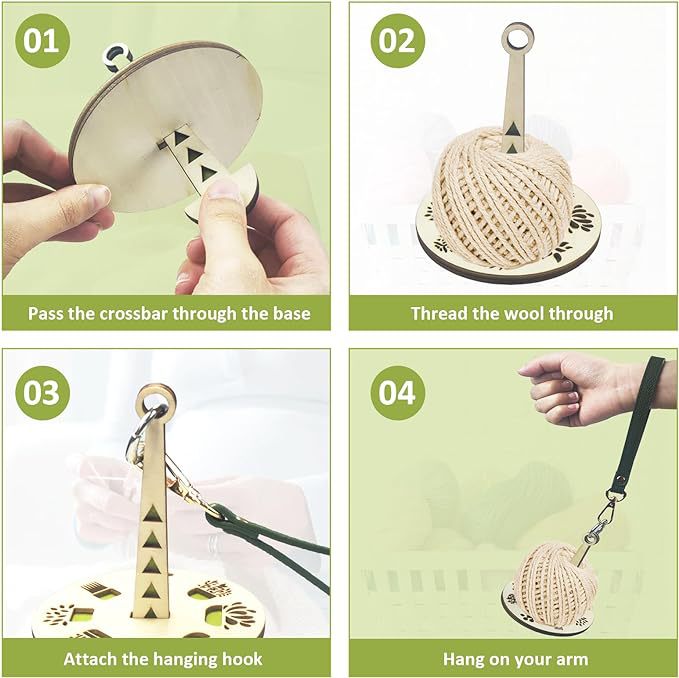 01

Pass the crossbar through the base

02

Thread the wool through

03

Attach the hanging hook

04

Hang on your arm