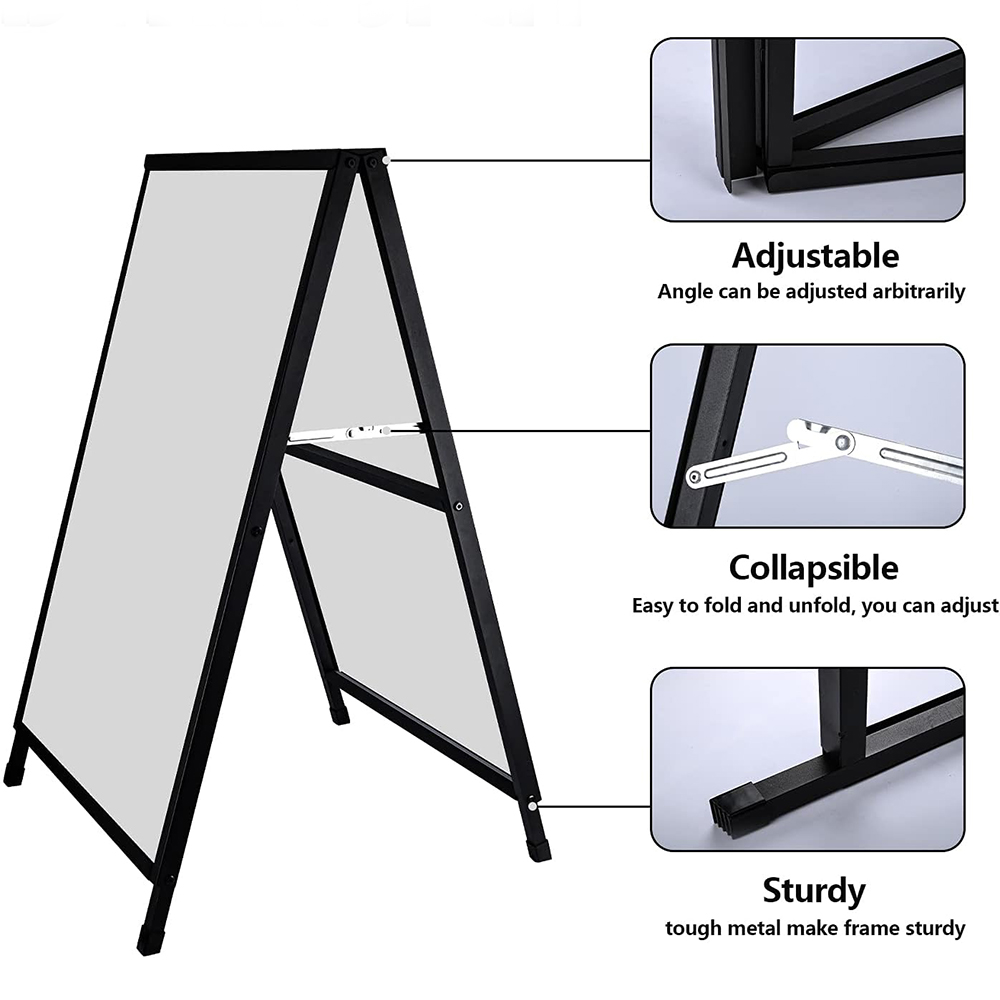 Adjustable
Angle can be adjusted arbitrarily

Collapsible
Easy to fold and unfold, you can adjust

Sturdy
tough metal make frame sturdy