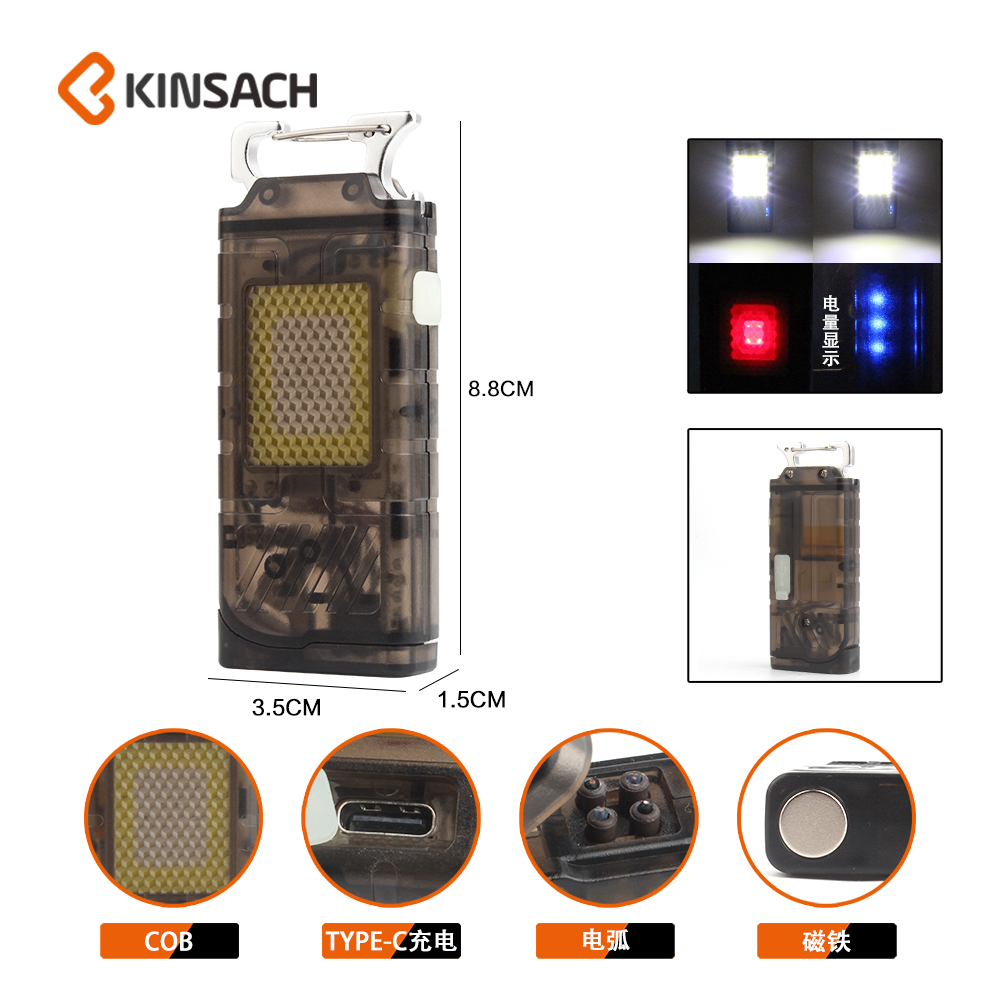 KINSACH

8.8CM

3.5CM

1.5CM

电量显示

COB

TYPE-C充电

电弧

磁铁