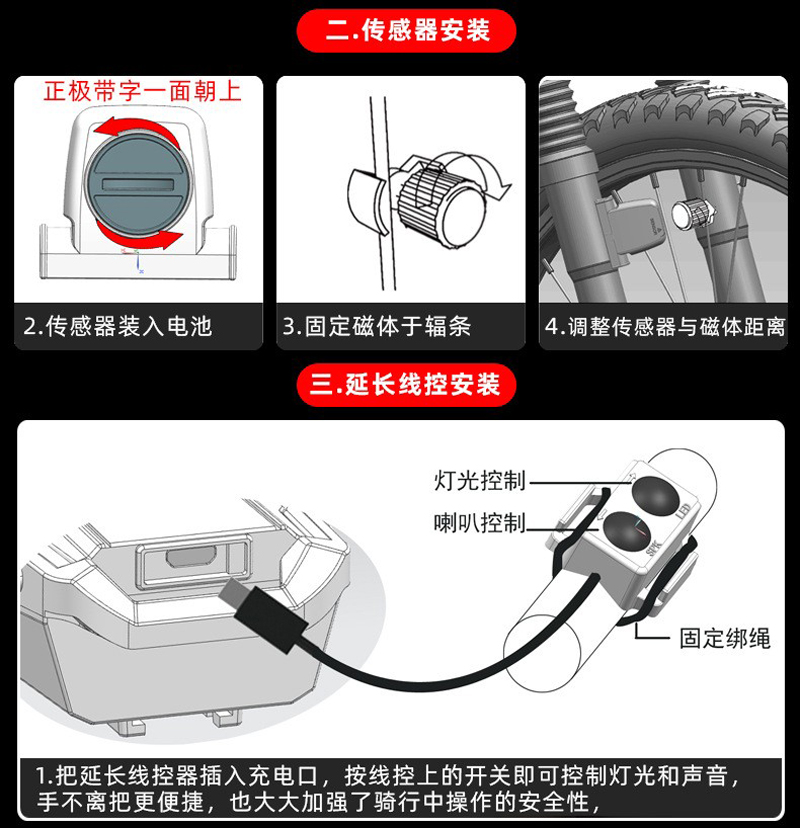 二.传感器安装

正极带字一面朝上

2.传感器装入电池

3.固定磁体于辐条

4.调整传感器与磁体距离

三.延长线控安装

灯光控制

喇叭控制

LED

SPK

固定绑绳

1.把延长线控器插入充电口，按线控上的开关即可控制灯光和声音，手不离把更便捷，也大大加强了骑行中操作的安全性，