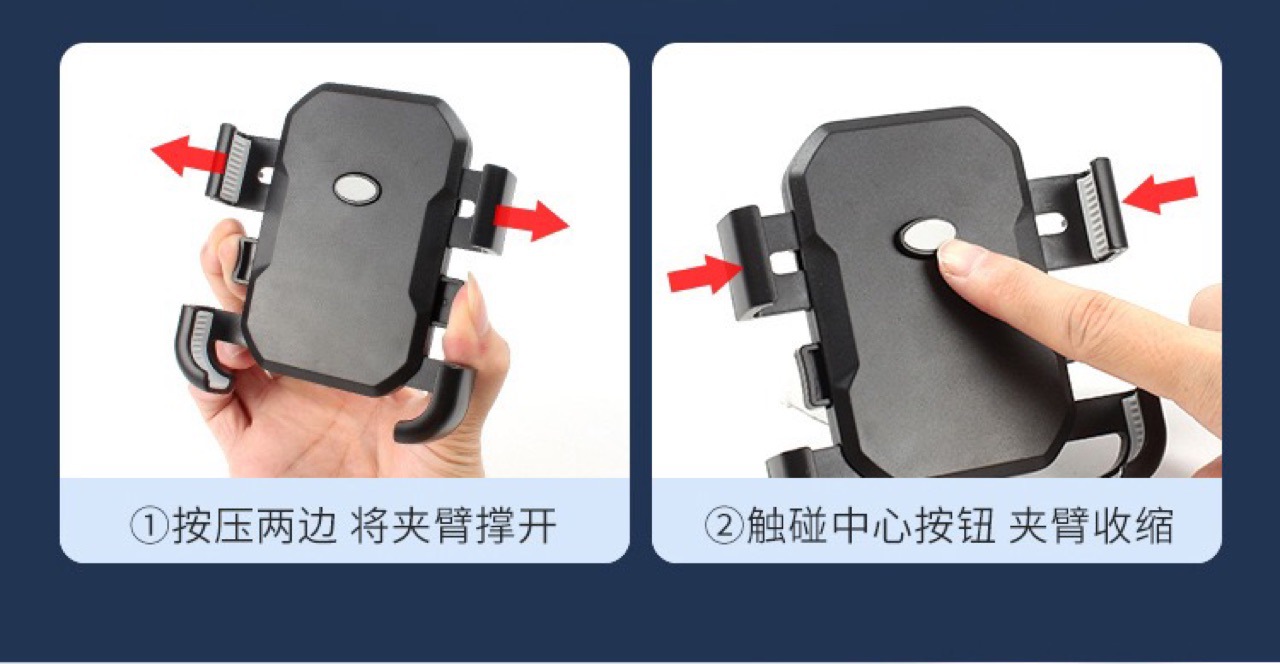 ①按压两边 将夹臂撑开

②触碰中心按钮 夹臂收缩