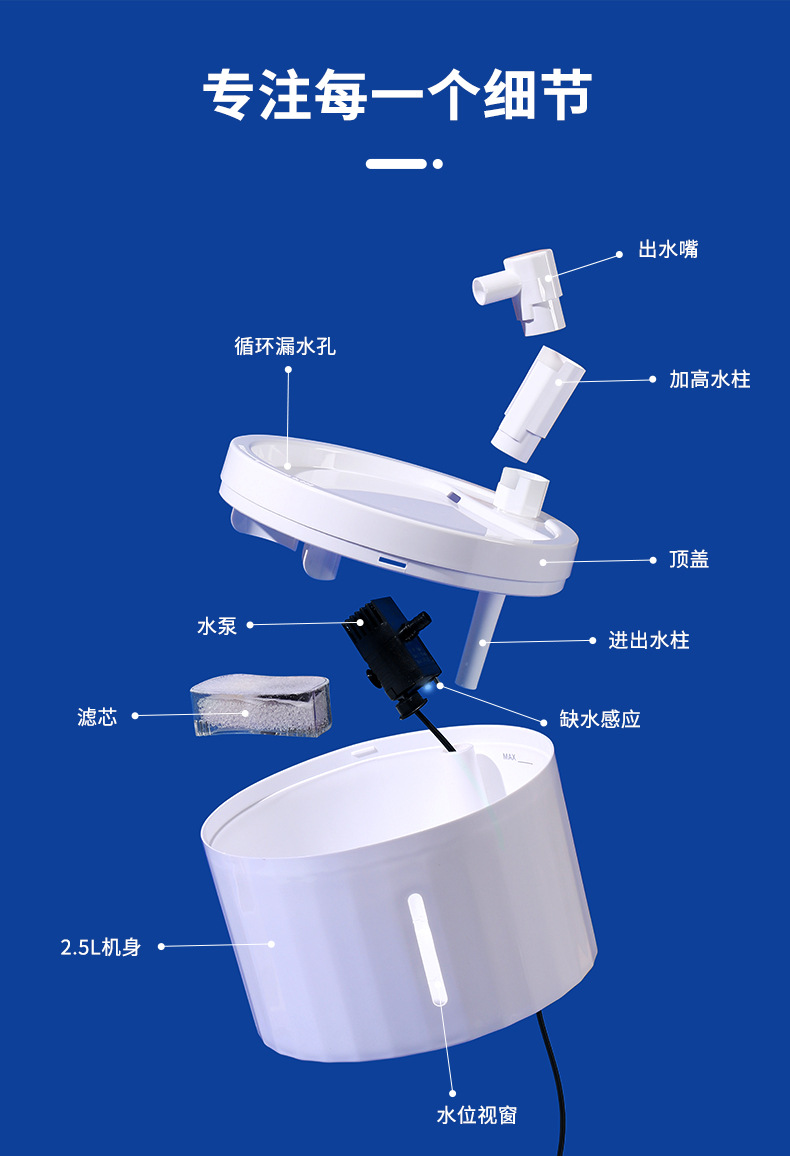 专注每一个细节

出水嘴

循环漏水孔

加高水柱

顶盖

水泵

进出水柱

滤芯

缺水感应

MAX

2.5L机身

水位视窗