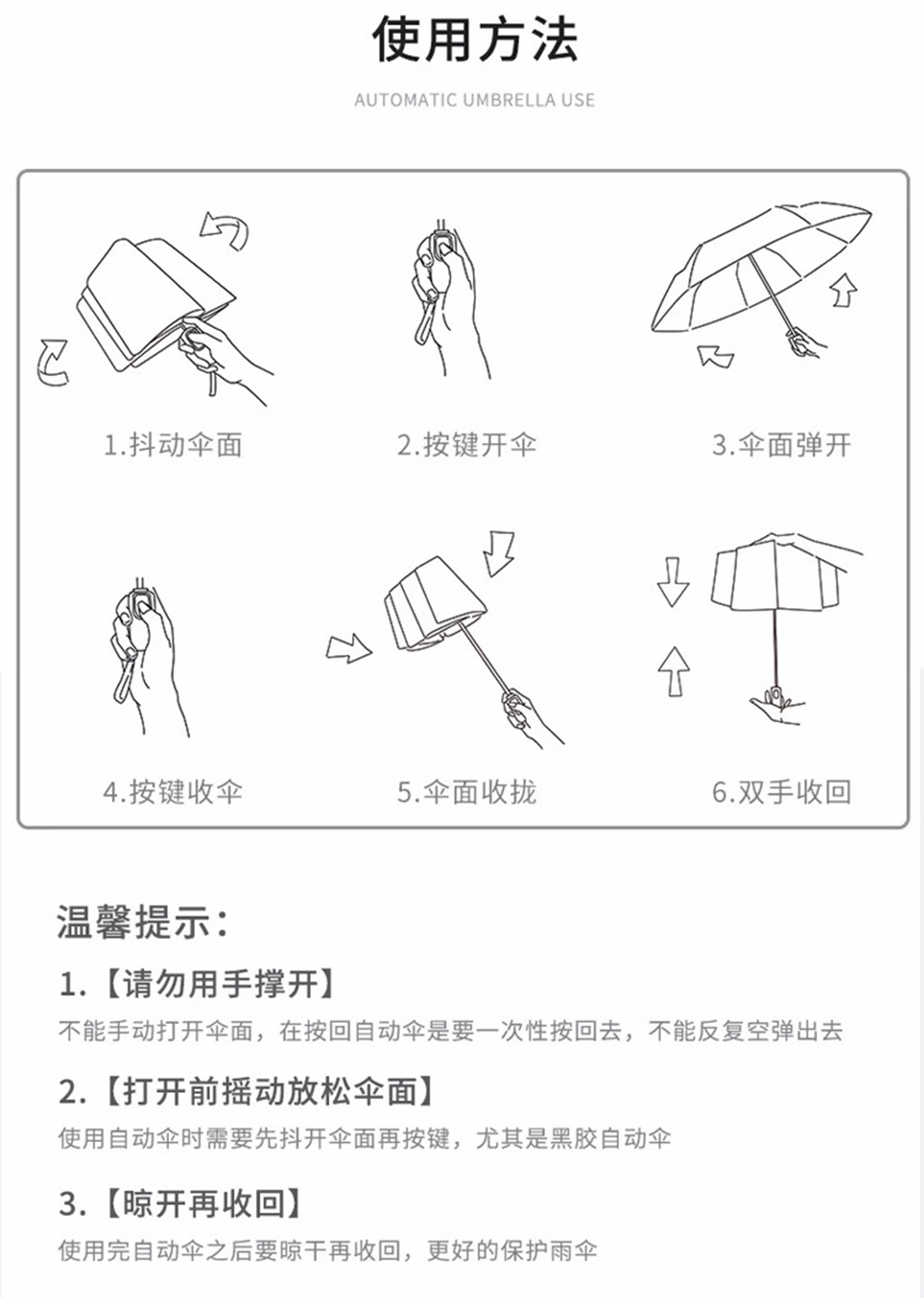 使用方法

AUTOMATIC UMBRELLA USE

1.抖动伞面

2.按键开伞

3.伞面弹开

4.按键收伞

5.伞面收拢

6.双手收回

温馨提示：

1.【请勿用手撑开】

不能手动打开伞面，在按回自动伞是要一次性按回去，不能反复空弹出去

2.【打开前摇动放松伞面】

使用自动伞时需要先抖开伞面再按键，尤其是黑胶自动伞

3.【晾开再收回】

使用完自动伞之后要晾干再收回，更好的保护雨伞