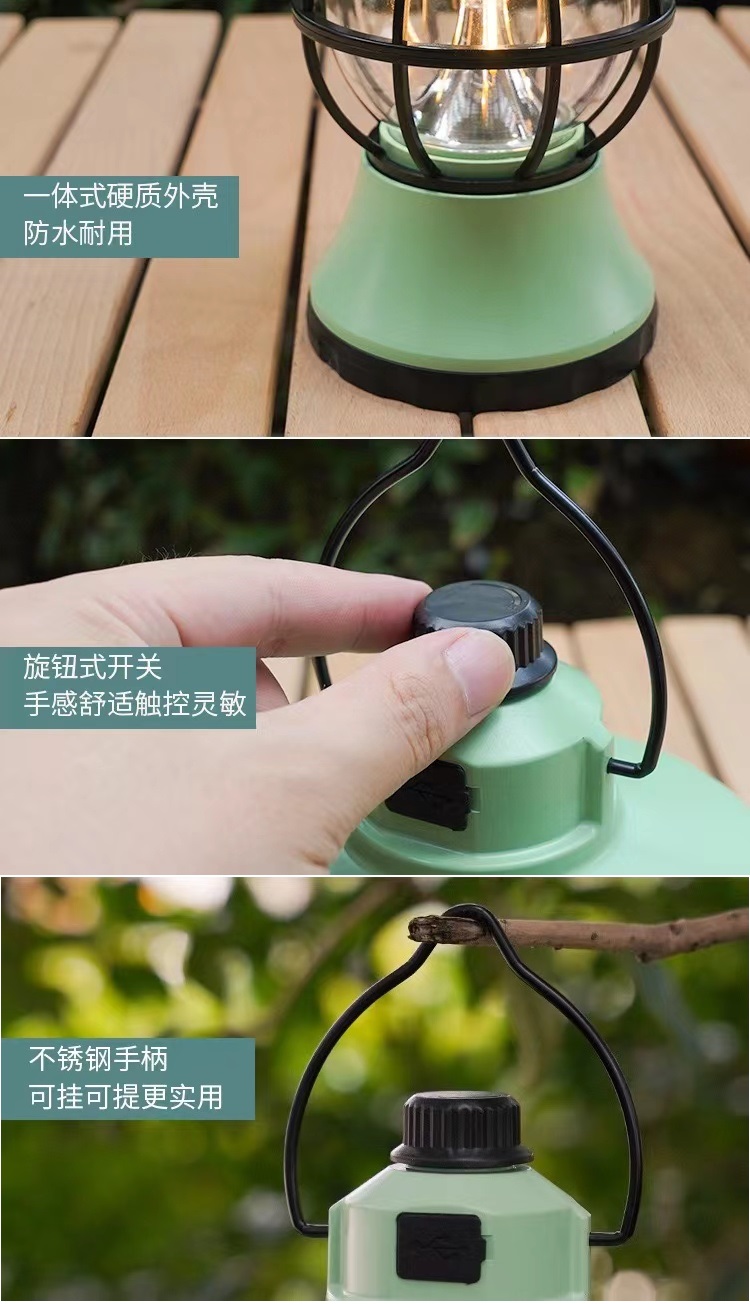 一体式硬质外壳
防水耐用

旋钮式开关
手感舒适触控灵敏

不锈钢手柄
可挂可提更实用