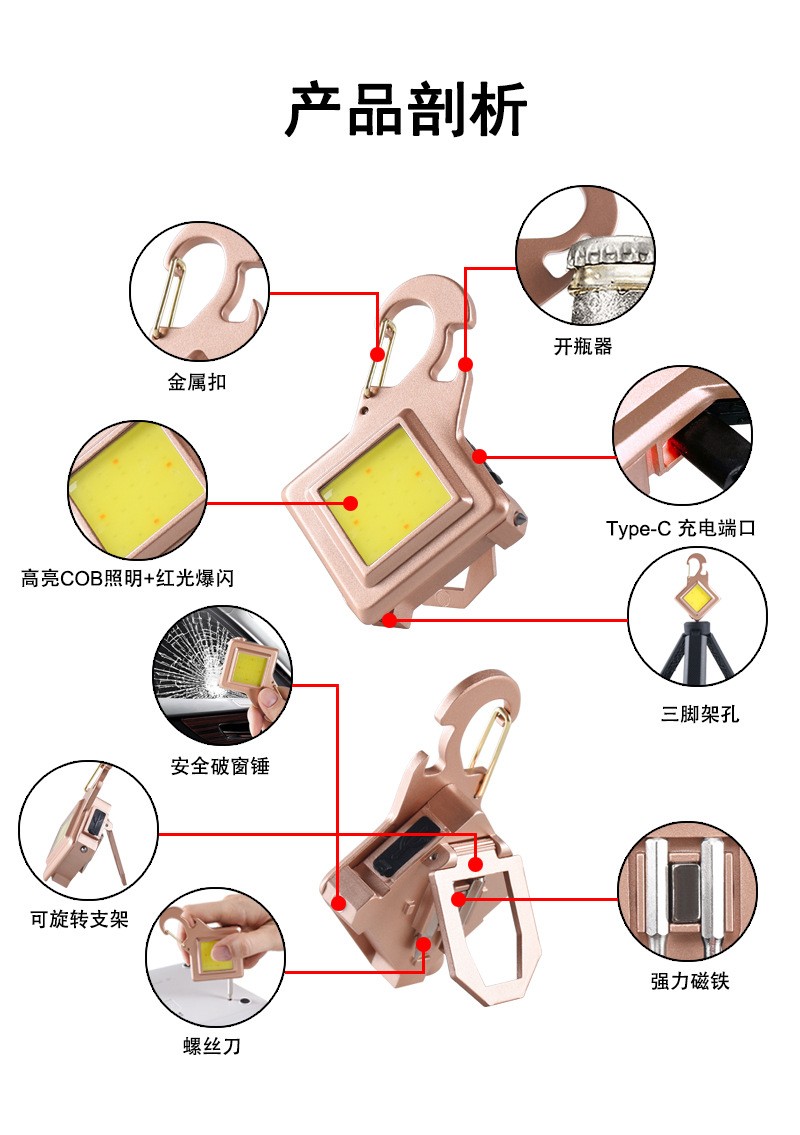 产品剖析

金属扣

开瓶器

高亮COB照明+红光爆闪

Type-C 充电端口

三脚架孔

安全破窗锤

可旋转支架

强力磁铁

螺丝刀