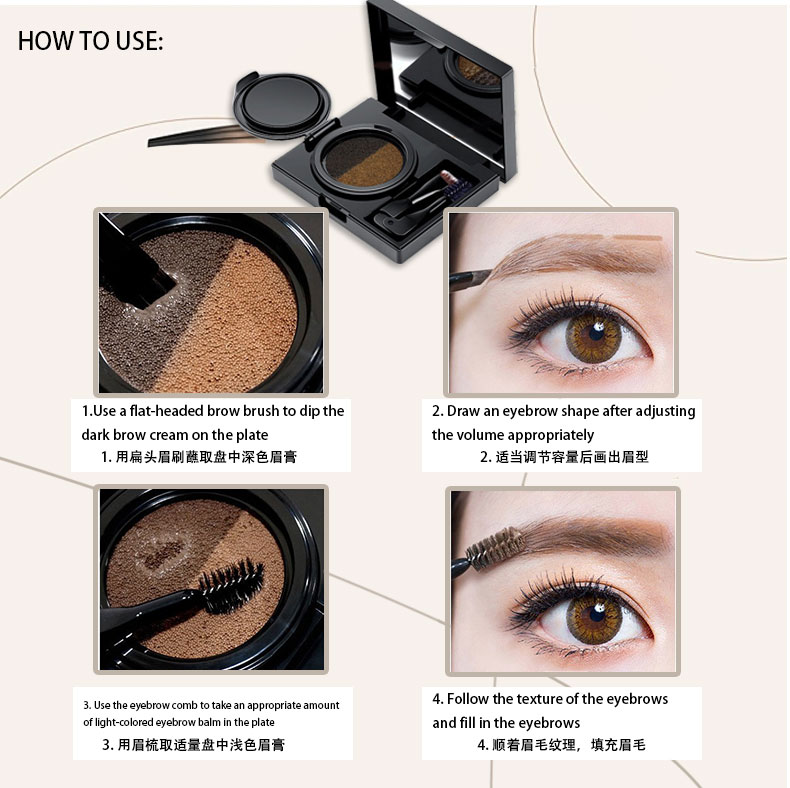 HOW TO USE:

1.Use a flat-headed brow brush to dip the dark brow cream on the plate
1. 用扁头眉刷蘸取盘中深色眉膏

2. Draw an eyebrow shape after adjusting the volume appropriately
2. 适当调节容量后画出眉型

3. Use the eyebrow comb to take an appropriate amount of light-colored eyebrow balm in the plate
3. 用眉梳取适量盘中浅色眉膏

4. Follow the texture of the eyebrows and fill in the eyebrows
4. 顺着眉毛纹理，填充眉毛