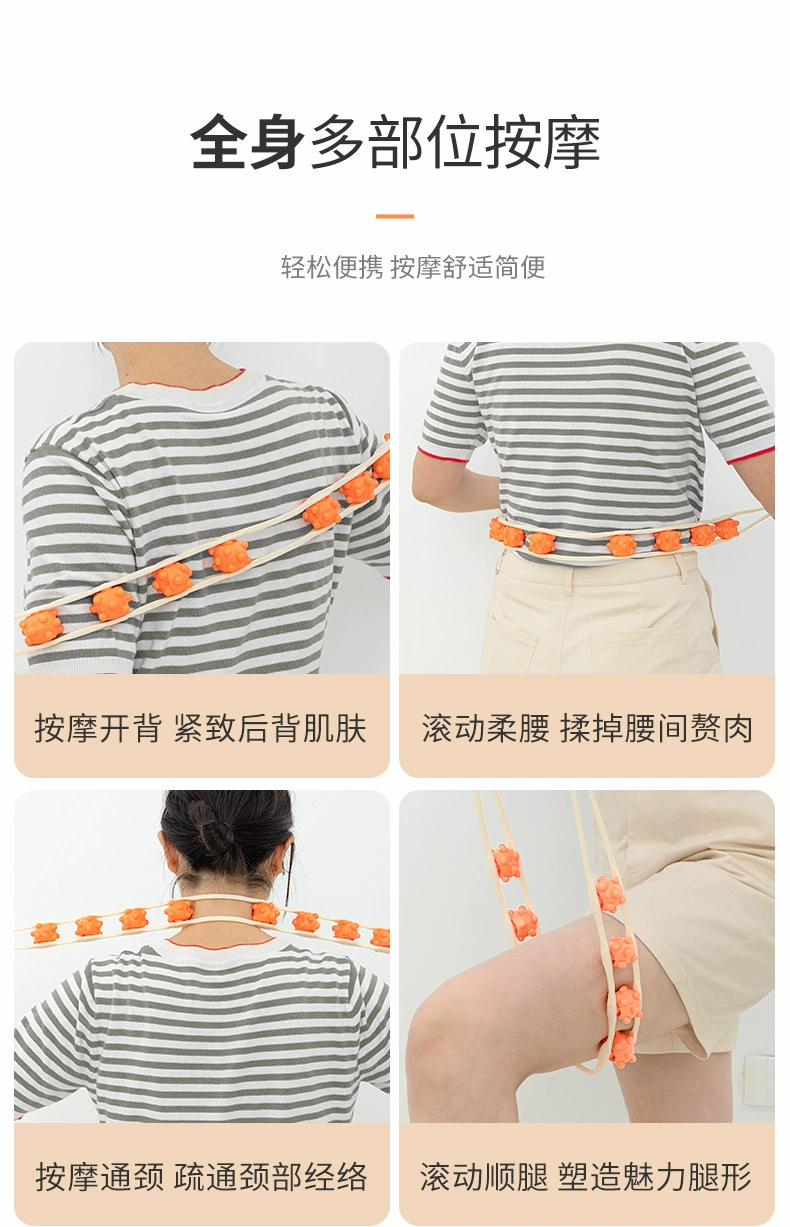 全身多部位按摩

轻松便携 按摩舒适简便

按摩开背 紧致后背肌肤

滚动柔腰 揉掉腰间赘肉

按摩通颈 疏通颈部经络

滚动顺腿 塑造魅力腿形